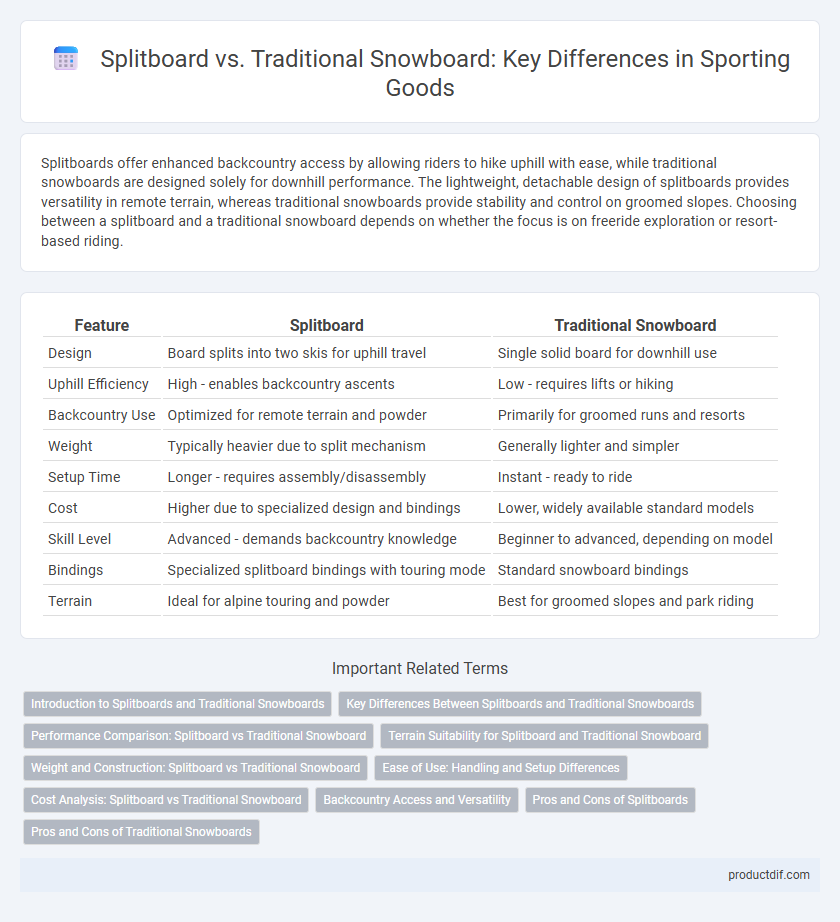 Splitboard vs. Traditional Snowboard: Key Differences in Sporting Goods

Splitboards offer enhanced backcountry access by allowing riders to hike uphill with ease, while traditional snowboards are designed solely for downhill performance. The lightweight, detachable design of splitboards provides versatility in remote terrain, whereas traditional snowboards provide stability and control on groomed slopes. Choosing between a splitboard and a traditional snowboard depends on whether the focus is on freeride exploration or resort-based riding.

| Feature | Splitboard | Traditional Snowboard |
|---|---|---|
| Design | Board splits into two skis for uphill travel | Single solid board for downhill use |
| Uphill Efficiency | High - enables backcountry ascents | Low - requires lifts or hiking |
| Backcountry Use | Optimized for remote terrain and powder | Primarily for groomed runs and resorts |
| Weight | Typically heavier due to split mechanism | Generally lighter and simpler |
| Setup Time | Longer - requires assembly/disassembly | Instant - ready to ride |
| Cost | Higher due to specialized design and bindings | Lower, widely available standard models |
| Skill Level | Advanced - demands backcountry knowledge | Beginner to advanced, depending on model |
| Bindings | Specialized splitboard bindings with touring mode | Standard snowboard bindings |
| Terrain | Ideal for alpine touring and powder | Best for groomed slopes and park riding |

Important Related Terms

Introduction to Splitboards and Traditional Snowboards
Key Differences Between Splitboards and Traditional Snowboards
Performance Comparison: Splitboard vs Traditional Snowboard
Terrain Suitability for Splitboard and Traditional Snowboard
Weight and Construction: Splitboard vs Traditional Snowboard
Ease of Use: Handling and Setup Differences
Cost Analysis: Splitboard vs Traditional Snowboard
Backcountry Access and Versatility
Pros and Cons of Splitboards
Pros and Cons of Traditional Snowboards

productdif.com