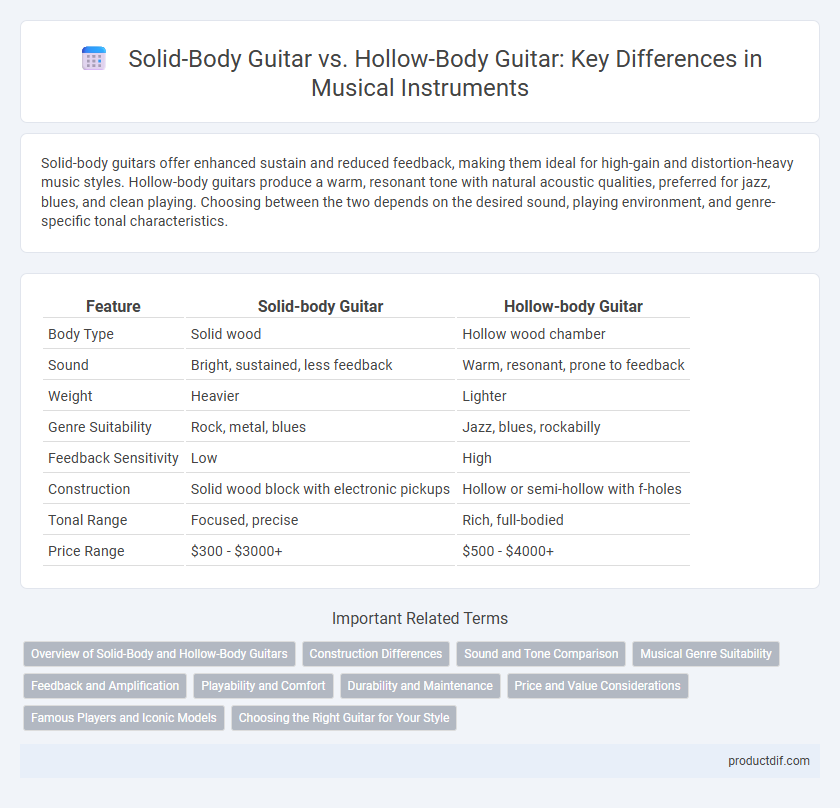 Solid-Body Guitar vs. Hollow-Body Guitar: Key Differences in Musical Instruments

Solid-body guitars offer enhanced sustain and reduced feedback, making them ideal for high-gain and distortion-heavy music styles. Hollow-body guitars produce a warm, resonant tone with natural acoustic qualities, preferred for jazz, blues, and clean playing. Choosing between the two depends on the desired sound, playing environment, and genre-specific tonal characteristics.

| Feature | Solid-body Guitar | Hollow-body Guitar |
|---|---|---|
| Body Type | Solid wood | Hollow wood chamber |
| Sound | Bright, sustained, less feedback | Warm, resonant, prone to feedback |
| Weight | Heavier | Lighter |
| Genre Suitability | Rock, metal, blues | Jazz, blues, rockabilly |
| Feedback Sensitivity | Low | High |
| Construction | Solid wood block with electronic pickups | Hollow or semi-hollow with f-holes |
| Tonal Range | Focused, precise | Rich, full-bodied |
| Price Range | \$300 - \$3000+ | \$500 - \$4000+ |

Important Related Terms

Overview of Solid-Body and Hollow-Body Guitars
Construction Differences
Sound and Tone Comparison
Musical Genre Suitability
Feedback and Amplification
Playability and Comfort
Durability and Maintenance
Price and Value Considerations
Famous Players and Iconic Models
Choosing the Right Guitar for Your Style

productdif.com