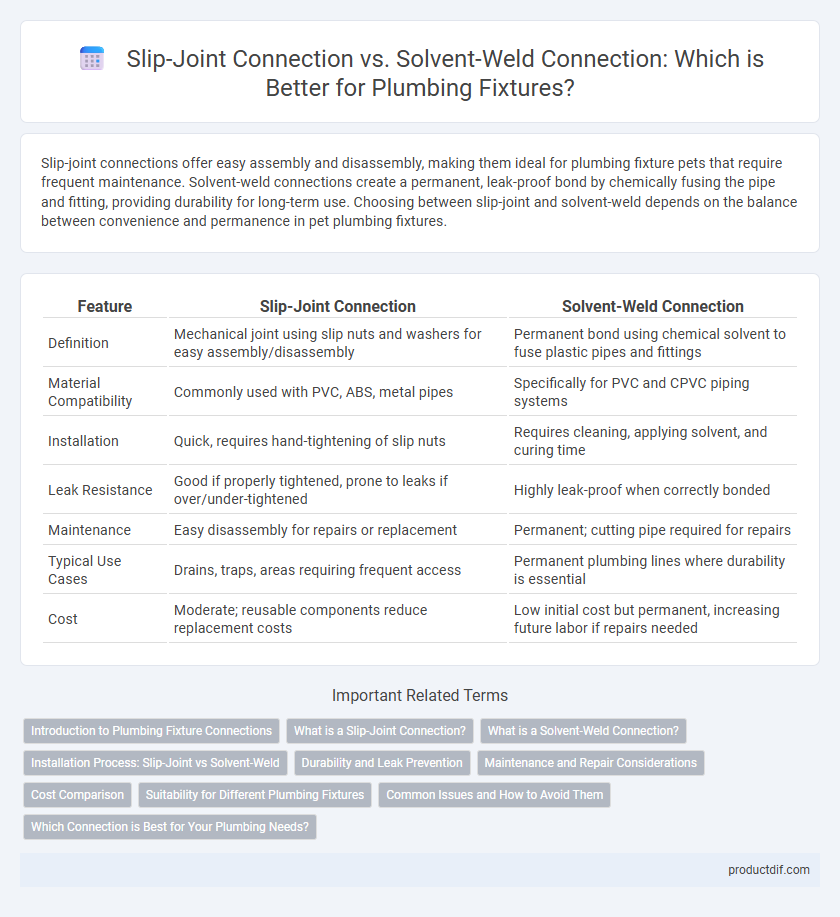 Slip-Joint Connection vs. Solvent-Weld Connection: Which is Better for Plumbing Fixtures?

Slip-joint connections offer easy assembly and disassembly, making them ideal for plumbing fixture pets that require frequent maintenance. Solvent-weld connections create a permanent, leak-proof bond by chemically fusing the pipe and fitting, providing durability for long-term use. Choosing between slip-joint and solvent-weld depends on the balance between convenience and permanence in pet plumbing fixtures.

| Feature | Slip-Joint Connection | Solvent-Weld Connection |
|---|---|---|
| Definition | Mechanical joint using slip nuts and washers for easy assembly/disassembly | Permanent bond using chemical solvent to fuse plastic pipes and fittings |
| Material Compatibility | Commonly used with PVC, ABS, metal pipes | Specifically for PVC and CPVC piping systems |
| Installation | Quick, requires hand-tightening of slip nuts | Requires cleaning, applying solvent, and curing time |
| Leak Resistance | Good if properly tightened, prone to leaks if over/under-tightened | Highly leak-proof when correctly bonded |
| Maintenance | Easy disassembly for repairs or replacement | Permanent; cutting pipe required for repairs |
| Typical Use Cases | Drains, traps, areas requiring frequent access | Permanent plumbing lines where durability is essential |
| Cost | Moderate; reusable components reduce replacement costs | Low initial cost but permanent, increasing future labor if repairs needed |

Important Related Terms

Introduction to Plumbing Fixture Connections
What is a Slip-Joint Connection?
What is a Solvent-Weld Connection?
Installation Process: Slip-Joint vs Solvent-Weld
Durability and Leak Prevention
Maintenance and Repair Considerations
Cost Comparison
Suitability for Different Plumbing Fixtures
Common Issues and How to Avoid Them
Which Connection is Best for Your Plumbing Needs?

productdif.com