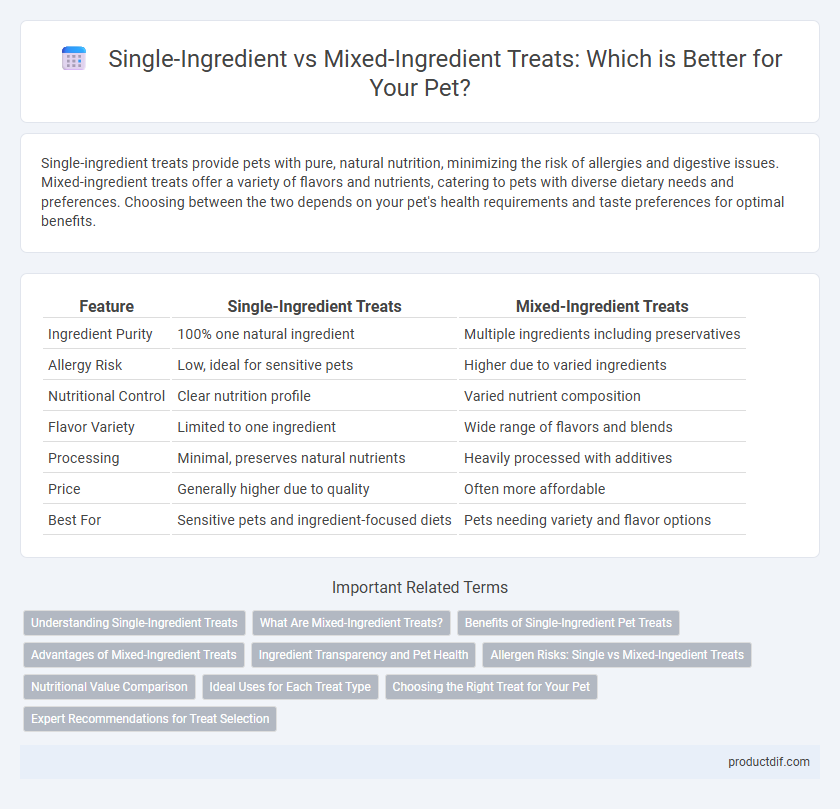 Single-Ingredient vs Mixed-Ingredient Treats: Which is Better for Your Pet?

Single-ingredient treats provide pets with pure, natural nutrition, minimizing the risk of allergies and digestive issues. Mixed-ingredient treats offer a variety of flavors and nutrients, catering to pets with diverse dietary needs and preferences. Choosing between the two depends on your pet's health requirements and taste preferences for optimal benefits.

| Feature | Single-Ingredient Treats | Mixed-Ingredient Treats |
|---|---|---|
| Ingredient Purity | 100% one natural ingredient | Multiple ingredients including preservatives |
| Allergy Risk | Low, ideal for sensitive pets | Higher due to varied ingredients |
| Nutritional Control | Clear nutrition profile | Varied nutrient composition |
| Flavor Variety | Limited to one ingredient | Wide range of flavors and blends |
| Processing | Minimal, preserves natural nutrients | Heavily processed with additives |
| Price | Generally higher due to quality | Often more affordable |
| Best For | Sensitive pets and ingredient-focused diets | Pets needing variety and flavor options |

Important Related Terms

Understanding Single-Ingredient Treats
What Are Mixed-Ingredient Treats?
Benefits of Single-Ingredient Pet Treats
Advantages of Mixed-Ingredient Treats
Ingredient Transparency and Pet Health
Allergen Risks: Single vs Mixed-Ingedient Treats
Nutritional Value Comparison
Ideal Uses for Each Treat Type
Choosing the Right Treat for Your Pet
Expert Recommendations for Treat Selection

productdif.com