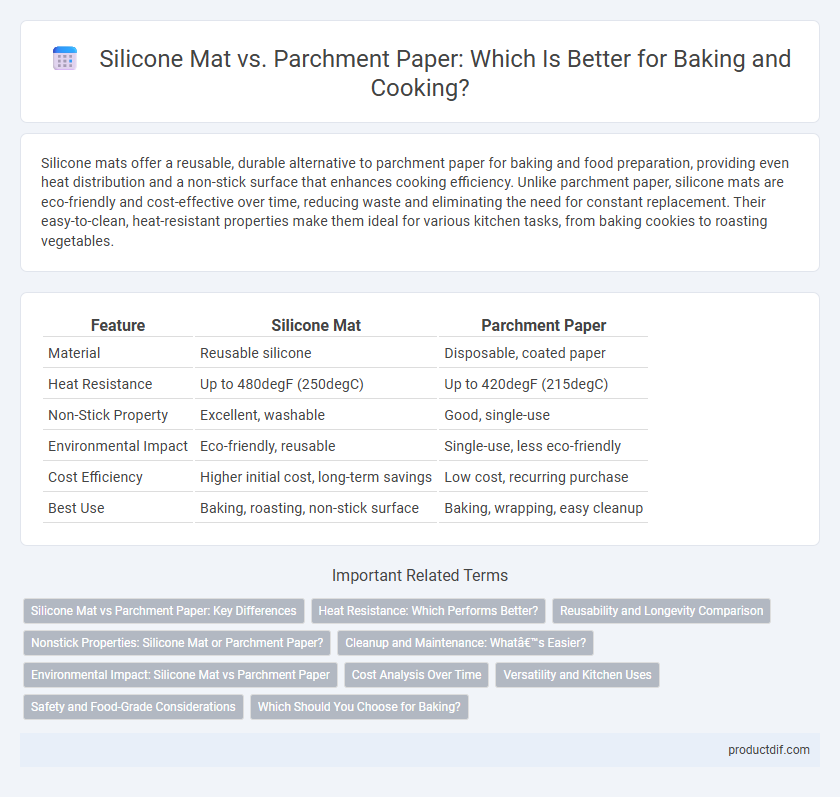 Silicone Mat vs. Parchment Paper: Which Is Better for Baking and Cooking?

Silicone mats offer a reusable, durable alternative to parchment paper for baking and food preparation, providing even heat distribution and a non-stick surface that enhances cooking efficiency. Unlike parchment paper, silicone mats are eco-friendly and cost-effective over time, reducing waste and eliminating the need for constant replacement. Their easy-to-clean, heat-resistant properties make them ideal for various kitchen tasks, from baking cookies to roasting vegetables.

| Feature | Silicone Mat | Parchment Paper |
|---|---|---|
| Material | Reusable silicone | Disposable, coated paper |
| Heat Resistance | Up to 480degF (250degC) | Up to 420degF (215degC) |
| Non-Stick Property | Excellent, washable | Good, single-use |
| Environmental Impact | Eco-friendly, reusable | Single-use, less eco-friendly |
| Cost Efficiency | Higher initial cost, long-term savings | Low cost, recurring purchase |
| Best Use | Baking, roasting, non-stick surface | Baking, wrapping, easy cleanup |

Important Related Terms

Silicone Mat vs Parchment Paper: Key Differences
Heat Resistance: Which Performs Better?
Reusability and Longevity Comparison
Nonstick Properties: Silicone Mat or Parchment Paper?
Cleanup and Maintenance: Whatâ€™s Easier?
Environmental Impact: Silicone Mat vs Parchment Paper
Cost Analysis Over Time
Versatility and Kitchen Uses
Safety and Food-Grade Considerations
Which Should You Choose for Baking?

productdif.com