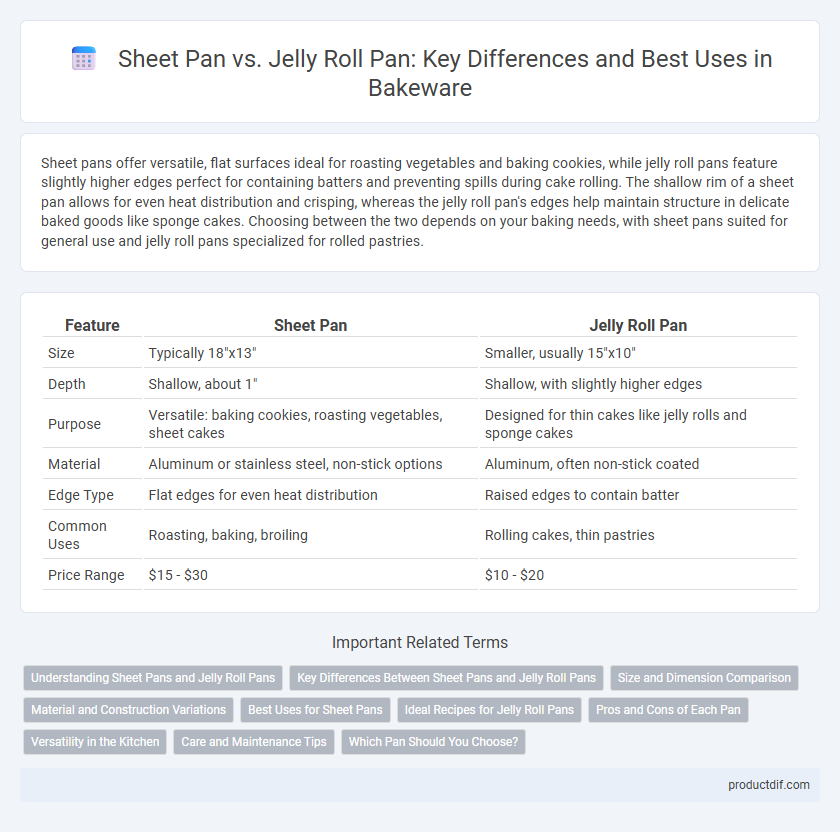 Sheet Pan vs. Jelly Roll Pan: Key Differences and Best Uses in Bakeware

Sheet pans offer versatile, flat surfaces ideal for roasting vegetables and baking cookies, while jelly roll pans feature slightly higher edges perfect for containing batters and preventing spills during cake rolling. The shallow rim of a sheet pan allows for even heat distribution and crisping, whereas the jelly roll pan's edges help maintain structure in delicate baked goods like sponge cakes. Choosing between the two depends on your baking needs, with sheet pans suited for general use and jelly roll pans specialized for rolled pastries.

| Feature | Sheet Pan | Jelly Roll Pan |
|---|---|---|
| Size | Typically 18"x13" | Smaller, usually 15"x10" |
| Depth | Shallow, about 1" | Shallow, with slightly higher edges |
| Purpose | Versatile: baking cookies, roasting vegetables, sheet cakes | Designed for thin cakes like jelly rolls and sponge cakes |
| Material | Aluminum or stainless steel, non-stick options | Aluminum, often non-stick coated |
| Edge Type | Flat edges for even heat distribution | Raised edges to contain batter |
| Common Uses | Roasting, baking, broiling | Rolling cakes, thin pastries |
| Price Range | \$15 - \$30 | \$10 - \$20 |

Important Related Terms

Understanding Sheet Pans and Jelly Roll Pans
Key Differences Between Sheet Pans and Jelly Roll Pans
Size and Dimension Comparison
Material and Construction Variations
Best Uses for Sheet Pans
Ideal Recipes for Jelly Roll Pans
Pros and Cons of Each Pan
Versatility in the Kitchen
Care and Maintenance Tips
Which Pan Should You Choose?

productdif.com