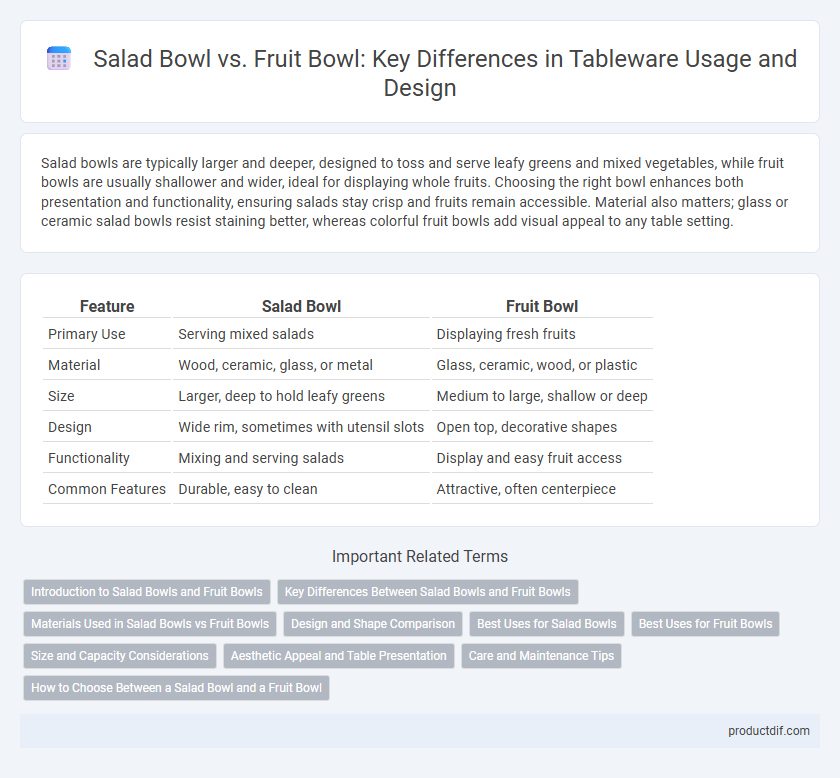 Salad Bowl vs. Fruit Bowl: Key Differences in Tableware Usage and Design

Salad bowls are typically larger and deeper, designed to toss and serve leafy greens and mixed vegetables, while fruit bowls are usually shallower and wider, ideal for displaying whole fruits. Choosing the right bowl enhances both presentation and functionality, ensuring salads stay crisp and fruits remain accessible. Material also matters; glass or ceramic salad bowls resist staining better, whereas colorful fruit bowls add visual appeal to any table setting.

| Feature | Salad Bowl | Fruit Bowl |
|---|---|---|
| Primary Use | Serving mixed salads | Displaying fresh fruits |
| Material | Wood, ceramic, glass, or metal | Glass, ceramic, wood, or plastic |
| Size | Larger, deep to hold leafy greens | Medium to large, shallow or deep |
| Design | Wide rim, sometimes with utensil slots | Open top, decorative shapes |
| Functionality | Mixing and serving salads | Display and easy fruit access |
| Common Features | Durable, easy to clean | Attractive, often centerpiece |

Important Related Terms

Introduction to Salad Bowls and Fruit Bowls
Key Differences Between Salad Bowls and Fruit Bowls
Materials Used in Salad Bowls vs Fruit Bowls
Design and Shape Comparison
Best Uses for Salad Bowls
Best Uses for Fruit Bowls
Size and Capacity Considerations
Aesthetic Appeal and Table Presentation
Care and Maintenance Tips
How to Choose Between a Salad Bowl and a Fruit Bowl

productdif.com