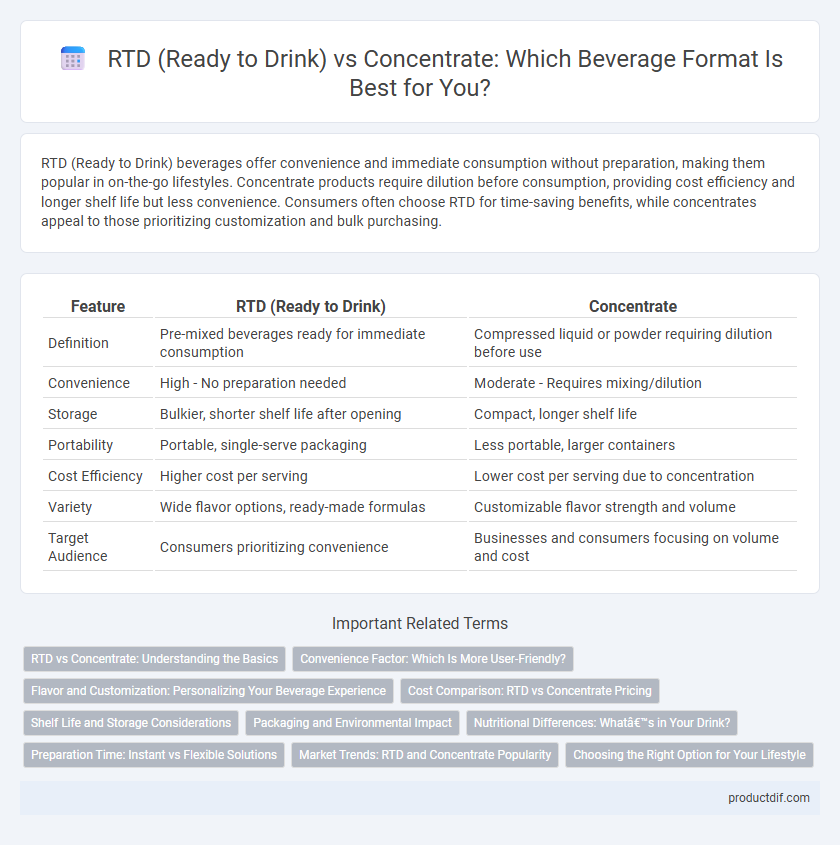 RTD (Ready to Drink) vs Concentrate: Which Beverage Format Is Best for You?

RTD (Ready to Drink) beverages offer convenience and immediate consumption without preparation, making them popular in on-the-go lifestyles. Concentrate products require dilution before consumption, providing cost efficiency and longer shelf life but less convenience. Consumers often choose RTD for time-saving benefits, while concentrates appeal to those prioritizing customization and bulk purchasing.

| Feature | RTD (Ready to Drink) | Concentrate |
|---|---|---|
| Definition | Pre-mixed beverages ready for immediate consumption | Compressed liquid or powder requiring dilution before use |
| Convenience | High - No preparation needed | Moderate - Requires mixing/dilution |
| Storage | Bulkier, shorter shelf life after opening | Compact, longer shelf life |
| Portability | Portable, single-serve packaging | Less portable, larger containers |
| Cost Efficiency | Higher cost per serving | Lower cost per serving due to concentration |
| Variety | Wide flavor options, ready-made formulas | Customizable flavor strength and volume |
| Target Audience | Consumers prioritizing convenience | Businesses and consumers focusing on volume and cost |

Important Related Terms

RTD vs Concentrate: Understanding the Basics
Convenience Factor: Which Is More User-Friendly?
Flavor and Customization: Personalizing Your Beverage Experience
Cost Comparison: RTD vs Concentrate Pricing
Shelf Life and Storage Considerations
Packaging and Environmental Impact
Nutritional Differences: Whatâ€™s in Your Drink?
Preparation Time: Instant vs Flexible Solutions
Market Trends: RTD and Concentrate Popularity
Choosing the Right Option for Your Lifestyle

productdif.com