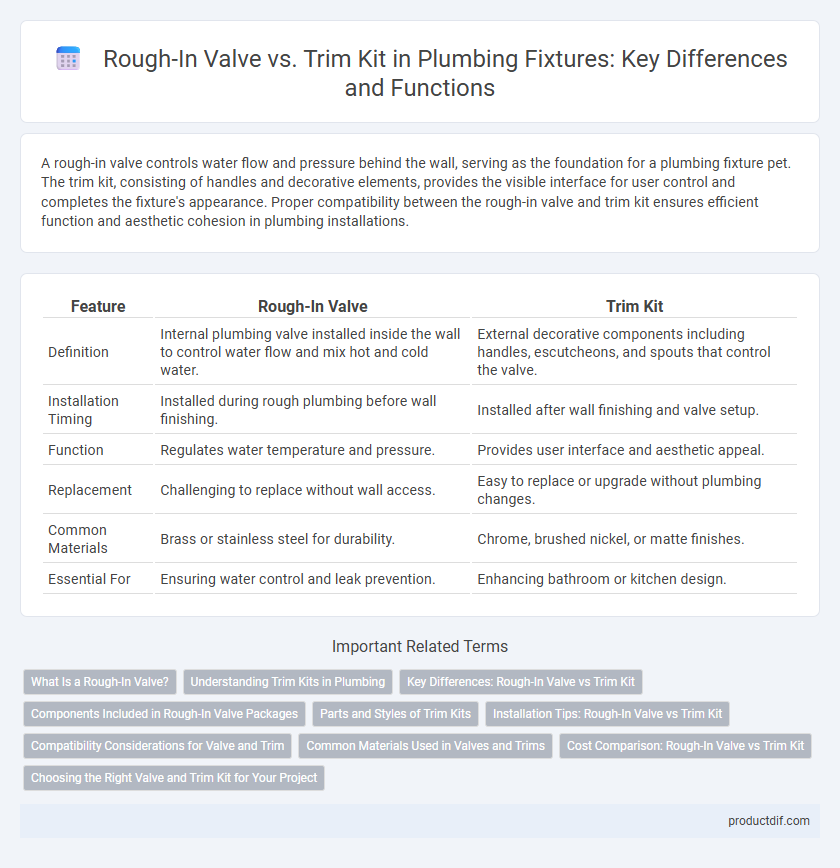 Rough-In Valve vs. Trim Kit in Plumbing Fixtures: Key Differences and Functions

A rough-in valve controls water flow and pressure behind the wall, serving as the foundation for a plumbing fixture pet. The trim kit, consisting of handles and decorative elements, provides the visible interface for user control and completes the fixture's appearance. Proper compatibility between the rough-in valve and trim kit ensures efficient function and aesthetic cohesion in plumbing installations.

| Feature | Rough-In Valve | Trim Kit |
|---|---|---|
| Definition | Internal plumbing valve installed inside the wall to control water flow and mix hot and cold water. | External decorative components including handles, escutcheons, and spouts that control the valve. |
| Installation Timing | Installed during rough plumbing before wall finishing. | Installed after wall finishing and valve setup. |
| Function | Regulates water temperature and pressure. | Provides user interface and aesthetic appeal. |
| Replacement | Challenging to replace without wall access. | Easy to replace or upgrade without plumbing changes. |
| Common Materials | Brass or stainless steel for durability. | Chrome, brushed nickel, or matte finishes. |
| Essential For | Ensuring water control and leak prevention. | Enhancing bathroom or kitchen design. |

Important Related Terms

What Is a Rough-In Valve?
Understanding Trim Kits in Plumbing
Key Differences: Rough-In Valve vs Trim Kit
Components Included in Rough-In Valve Packages
Parts and Styles of Trim Kits
Installation Tips: Rough-In Valve vs Trim Kit
Compatibility Considerations for Valve and Trim
Common Materials Used in Valves and Trims
Cost Comparison: Rough-In Valve vs Trim Kit
Choosing the Right Valve and Trim Kit for Your Project

productdif.com