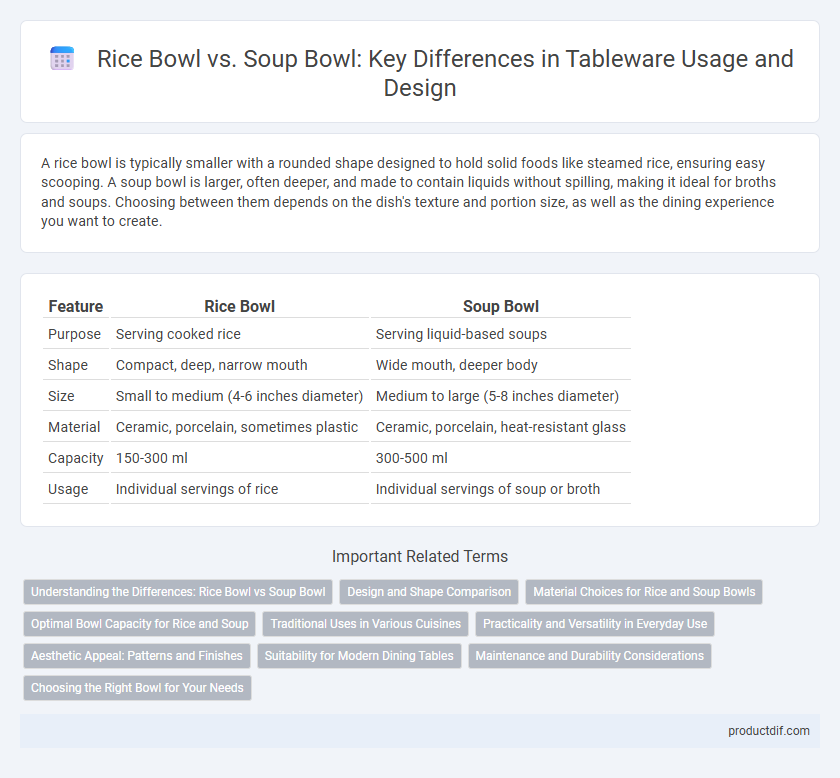 Rice Bowl vs. Soup Bowl: Key Differences in Tableware Usage and Design

A rice bowl is typically smaller with a rounded shape designed to hold solid foods like steamed rice, ensuring easy scooping. A soup bowl is larger, often deeper, and made to contain liquids without spilling, making it ideal for broths and soups. Choosing between them depends on the dish's texture and portion size, as well as the dining experience you want to create.

| Feature | Rice Bowl | Soup Bowl |
|---|---|---|
| Purpose | Serving cooked rice | Serving liquid-based soups |
| Shape | Compact, deep, narrow mouth | Wide mouth, deeper body |
| Size | Small to medium (4-6 inches diameter) | Medium to large (5-8 inches diameter) |
| Material | Ceramic, porcelain, sometimes plastic | Ceramic, porcelain, heat-resistant glass |
| Capacity | 150-300 ml | 300-500 ml |
| Usage | Individual servings of rice | Individual servings of soup or broth |

Important Related Terms

Understanding the Differences: Rice Bowl vs Soup Bowl
Design and Shape Comparison
Material Choices for Rice and Soup Bowls
Optimal Bowl Capacity for Rice and Soup
Traditional Uses in Various Cuisines
Practicality and Versatility in Everyday Use
Aesthetic Appeal: Patterns and Finishes
Suitability for Modern Dining Tables
Maintenance and Durability Considerations
Choosing the Right Bowl for Your Needs

productdif.com