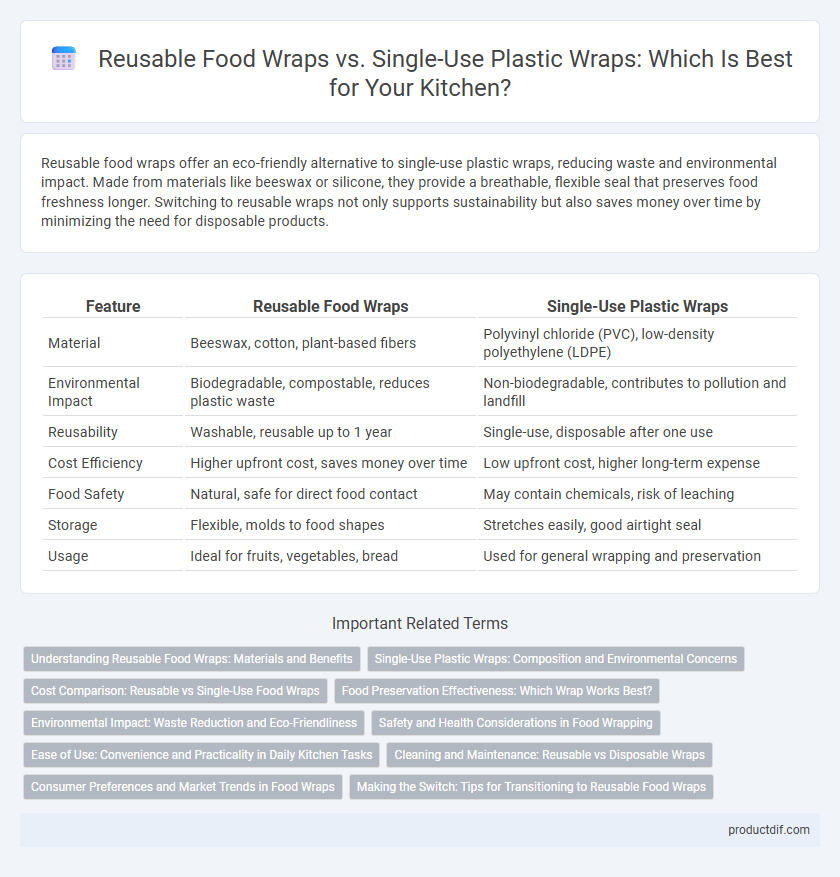 Reusable Food Wraps vs. Single-Use Plastic Wraps: Which Is Best for Your Kitchen?

Reusable food wraps offer an eco-friendly alternative to single-use plastic wraps, reducing waste and environmental impact. Made from materials like beeswax or silicone, they provide a breathable, flexible seal that preserves food freshness longer. Switching to reusable wraps not only supports sustainability but also saves money over time by minimizing the need for disposable products.

| Feature | Reusable Food Wraps | Single-Use Plastic Wraps |
|---|---|---|
| Material | Beeswax, cotton, plant-based fibers | Polyvinyl chloride (PVC), low-density polyethylene (LDPE) |
| Environmental Impact | Biodegradable, compostable, reduces plastic waste | Non-biodegradable, contributes to pollution and landfill |
| Reusability | Washable, reusable up to 1 year | Single-use, disposable after one use |
| Cost Efficiency | Higher upfront cost, saves money over time | Low upfront cost, higher long-term expense |
| Food Safety | Natural, safe for direct food contact | May contain chemicals, risk of leaching |
| Storage | Flexible, molds to food shapes | Stretches easily, good airtight seal |
| Usage | Ideal for fruits, vegetables, bread | Used for general wrapping and preservation |

Important Related Terms

Understanding Reusable Food Wraps: Materials and Benefits
Single-Use Plastic Wraps: Composition and Environmental Concerns
Cost Comparison: Reusable vs Single-Use Food Wraps
Food Preservation Effectiveness: Which Wrap Works Best?
Environmental Impact: Waste Reduction and Eco-Friendliness
Safety and Health Considerations in Food Wrapping
Ease of Use: Convenience and Practicality in Daily Kitchen Tasks
Cleaning and Maintenance: Reusable vs Disposable Wraps
Consumer Preferences and Market Trends in Food Wraps
Making the Switch: Tips for Transitioning to Reusable Food Wraps

productdif.com