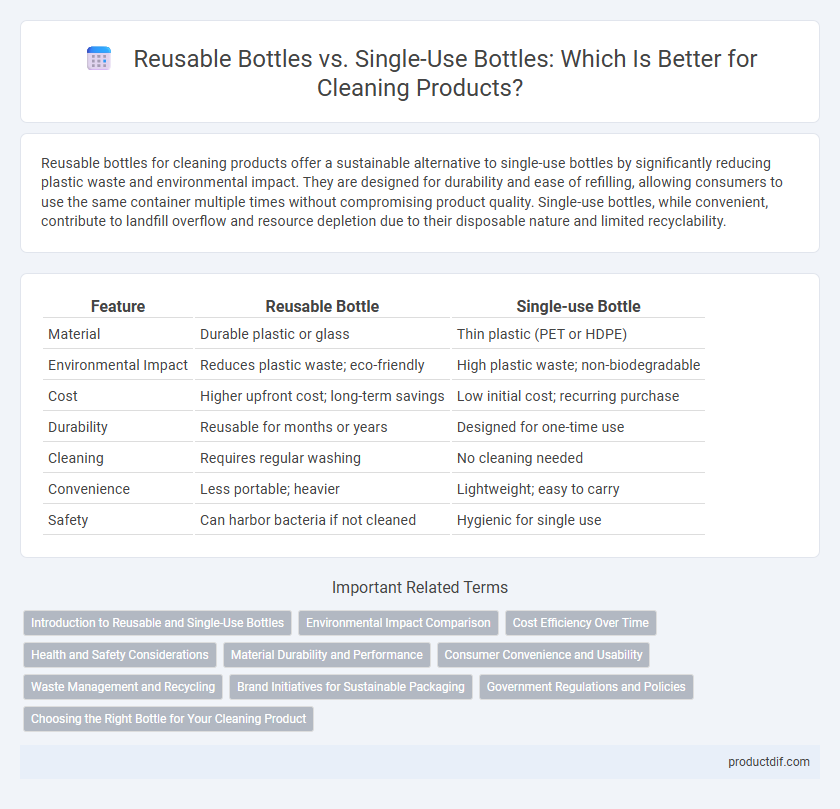 Reusable Bottles vs. Single-Use Bottles: Which Is Better for Cleaning Products?

Reusable bottles for cleaning products offer a sustainable alternative to single-use bottles by significantly reducing plastic waste and environmental impact. They are designed for durability and ease of refilling, allowing consumers to use the same container multiple times without compromising product quality. Single-use bottles, while convenient, contribute to landfill overflow and resource depletion due to their disposable nature and limited recyclability.

| Feature | Reusable Bottle | Single-use Bottle |
|---|---|---|
| Material | Durable plastic or glass | Thin plastic (PET or HDPE) |
| Environmental Impact | Reduces plastic waste; eco-friendly | High plastic waste; non-biodegradable |
| Cost | Higher upfront cost; long-term savings | Low initial cost; recurring purchase |
| Durability | Reusable for months or years | Designed for one-time use |
| Cleaning | Requires regular washing | No cleaning needed |
| Convenience | Less portable; heavier | Lightweight; easy to carry |
| Safety | Can harbor bacteria if not cleaned | Hygienic for single use |

Important Related Terms

Introduction to Reusable and Single-Use Bottles
Environmental Impact Comparison
Cost Efficiency Over Time
Health and Safety Considerations
Material Durability and Performance
Consumer Convenience and Usability
Waste Management and Recycling
Brand Initiatives for Sustainable Packaging
Government Regulations and Policies
Choosing the Right Bottle for Your Cleaning Product

productdif.com