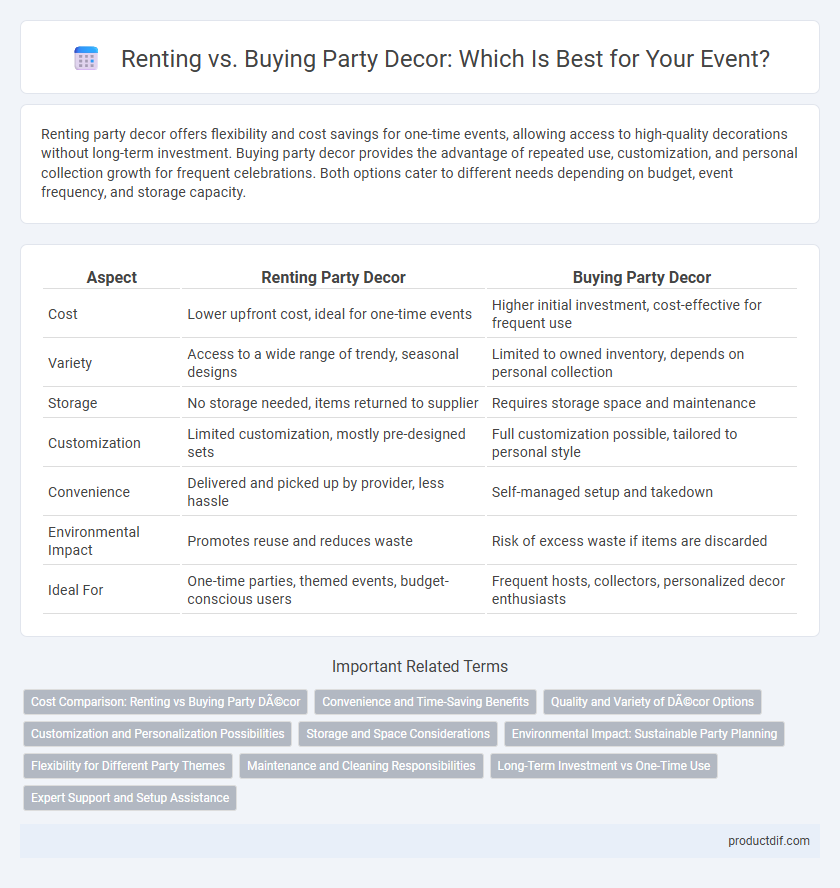 Renting vs. Buying Party Decor: Which Is Best for Your Event?

Renting party decor offers flexibility and cost savings for one-time events, allowing access to high-quality decorations without long-term investment. Buying party decor provides the advantage of repeated use, customization, and personal collection growth for frequent celebrations. Both options cater to different needs depending on budget, event frequency, and storage capacity.

| Aspect | Renting Party Decor | Buying Party Decor |
|---|---|---|
| Cost | Lower upfront cost, ideal for one-time events | Higher initial investment, cost-effective for frequent use |
| Variety | Access to a wide range of trendy, seasonal designs | Limited to owned inventory, depends on personal collection |
| Storage | No storage needed, items returned to supplier | Requires storage space and maintenance |
| Customization | Limited customization, mostly pre-designed sets | Full customization possible, tailored to personal style |
| Convenience | Delivered and picked up by provider, less hassle | Self-managed setup and takedown |
| Environmental Impact | Promotes reuse and reduces waste | Risk of excess waste if items are discarded |
| Ideal For | One-time parties, themed events, budget-conscious users | Frequent hosts, collectors, personalized decor enthusiasts |

Important Related Terms

Cost Comparison: Renting vs Buying Party DÃ©cor
Convenience and Time-Saving Benefits
Quality and Variety of DÃ©cor Options
Customization and Personalization Possibilities
Storage and Space Considerations
Environmental Impact: Sustainable Party Planning
Flexibility for Different Party Themes
Maintenance and Cleaning Responsibilities
Long-Term Investment vs One-Time Use
Expert Support and Setup Assistance

productdif.com