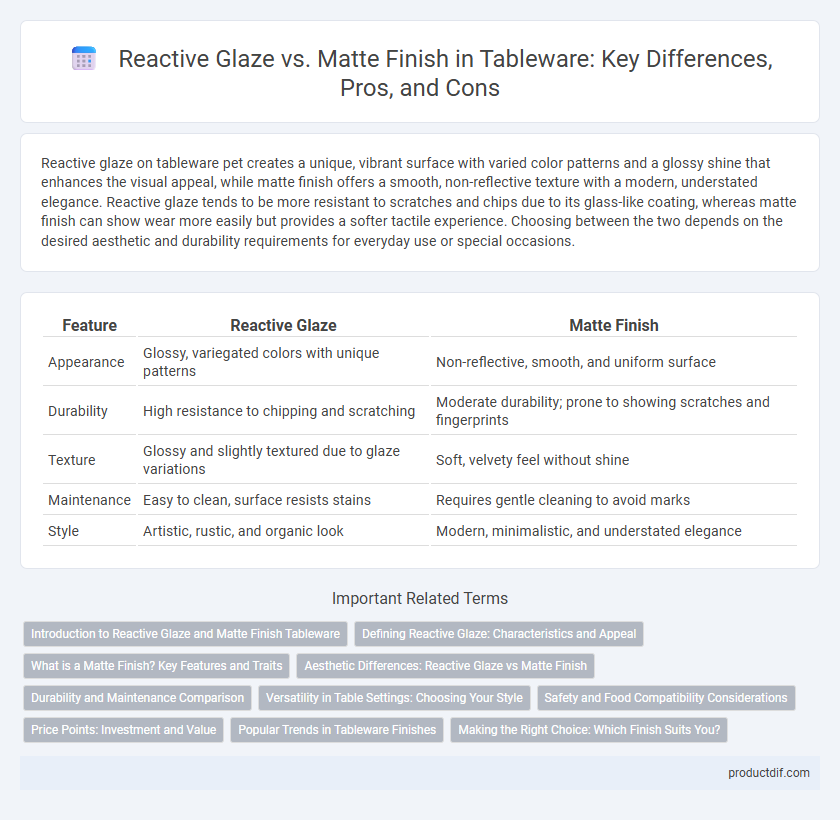 Reactive Glaze vs. Matte Finish in Tableware: Key Differences, Pros, and Cons

Reactive glaze on tableware pet creates a unique, vibrant surface with varied color patterns and a glossy shine that enhances the visual appeal, while matte finish offers a smooth, non-reflective texture with a modern, understated elegance. Reactive glaze tends to be more resistant to scratches and chips due to its glass-like coating, whereas matte finish can show wear more easily but provides a softer tactile experience. Choosing between the two depends on the desired aesthetic and durability requirements for everyday use or special occasions.

| Feature | Reactive Glaze | Matte Finish |
|---|---|---|
| Appearance | Glossy, variegated colors with unique patterns | Non-reflective, smooth, and uniform surface |
| Durability | High resistance to chipping and scratching | Moderate durability; prone to showing scratches and fingerprints |
| Texture | Glossy and slightly textured due to glaze variations | Soft, velvety feel without shine |
| Maintenance | Easy to clean, surface resists stains | Requires gentle cleaning to avoid marks |
| Style | Artistic, rustic, and organic look | Modern, minimalistic, and understated elegance |

Important Related Terms

Introduction to Reactive Glaze and Matte Finish Tableware
Defining Reactive Glaze: Characteristics and Appeal
What is a Matte Finish? Key Features and Traits
Aesthetic Differences: Reactive Glaze vs Matte Finish
Durability and Maintenance Comparison
Versatility in Table Settings: Choosing Your Style
Safety and Food Compatibility Considerations
Price Points: Investment and Value
Popular Trends in Tableware Finishes
Making the Right Choice: Which Finish Suits You?

productdif.com