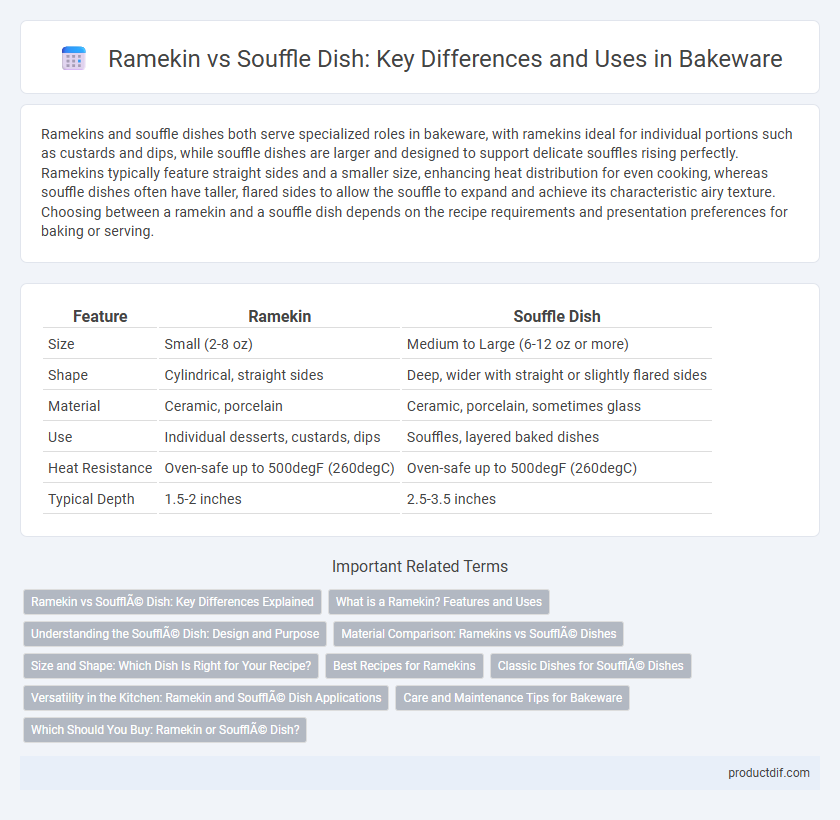 Ramekin vs Souffle Dish: Key Differences and Uses in Bakeware

Ramekins and souffle dishes both serve specialized roles in bakeware, with ramekins ideal for individual portions such as custards and dips, while souffle dishes are larger and designed to support delicate souffles rising perfectly. Ramekins typically feature straight sides and a smaller size, enhancing heat distribution for even cooking, whereas souffle dishes often have taller, flared sides to allow the souffle to expand and achieve its characteristic airy texture. Choosing between a ramekin and a souffle dish depends on the recipe requirements and presentation preferences for baking or serving.

| Feature | Ramekin | Souffle Dish |
|---|---|---|
| Size | Small (2-8 oz) | Medium to Large (6-12 oz or more) |
| Shape | Cylindrical, straight sides | Deep, wider with straight or slightly flared sides |
| Material | Ceramic, porcelain | Ceramic, porcelain, sometimes glass |
| Use | Individual desserts, custards, dips | Souffles, layered baked dishes |
| Heat Resistance | Oven-safe up to 500degF (260degC) | Oven-safe up to 500degF (260degC) |
| Typical Depth | 1.5-2 inches | 2.5-3.5 inches |

Important Related Terms

Ramekin vs SoufflÃ© Dish: Key Differences Explained
What is a Ramekin? Features and Uses
Understanding the SoufflÃ© Dish: Design and Purpose
Material Comparison: Ramekins vs SoufflÃ© Dishes
Size and Shape: Which Dish Is Right for Your Recipe?
Best Recipes for Ramekins
Classic Dishes for SoufflÃ© Dishes
Versatility in the Kitchen: Ramekin and SoufflÃ© Dish Applications
Care and Maintenance Tips for Bakeware
Which Should You Buy: Ramekin or SoufflÃ© Dish?

productdif.com