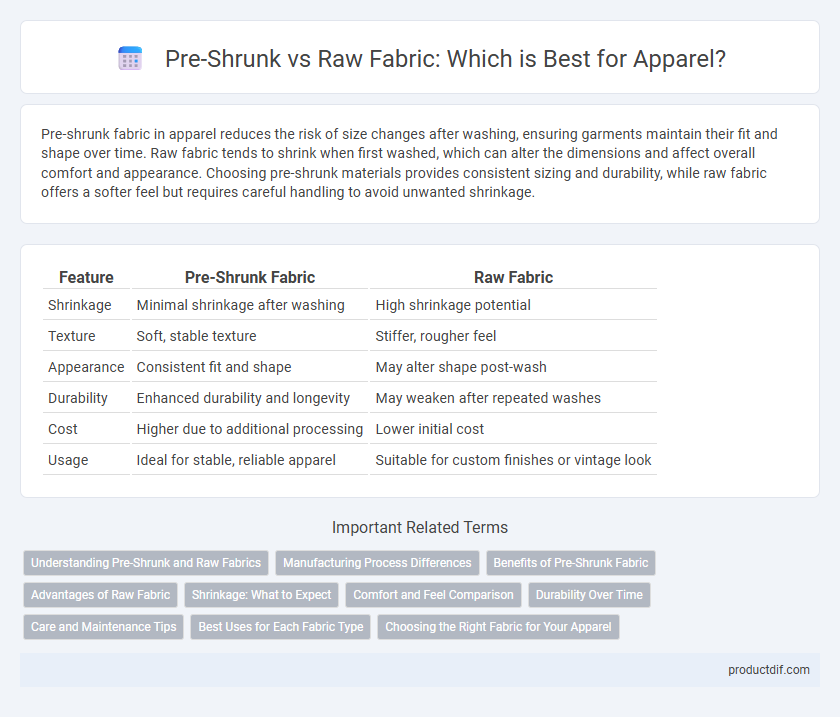 Pre-Shrunk vs Raw Fabric: Which is Best for Apparel?

Pre-shrunk fabric in apparel reduces the risk of size changes after washing, ensuring garments maintain their fit and shape over time. Raw fabric tends to shrink when first washed, which can alter the dimensions and affect overall comfort and appearance. Choosing pre-shrunk materials provides consistent sizing and durability, while raw fabric offers a softer feel but requires careful handling to avoid unwanted shrinkage.

| Feature | Pre-Shrunk Fabric | Raw Fabric |
|---|---|---|
| Shrinkage | Minimal shrinkage after washing | High shrinkage potential |
| Texture | Soft, stable texture | Stiffer, rougher feel |
| Appearance | Consistent fit and shape | May alter shape post-wash |
| Durability | Enhanced durability and longevity | May weaken after repeated washes |
| Cost | Higher due to additional processing | Lower initial cost |
| Usage | Ideal for stable, reliable apparel | Suitable for custom finishes or vintage look |

Important Related Terms

Understanding Pre-Shrunk and Raw Fabrics
Manufacturing Process Differences
Benefits of Pre-Shrunk Fabric
Advantages of Raw Fabric
Shrinkage: What to Expect
Comfort and Feel Comparison
Durability Over Time
Care and Maintenance Tips
Best Uses for Each Fabric Type
Choosing the Right Fabric for Your Apparel

productdif.com