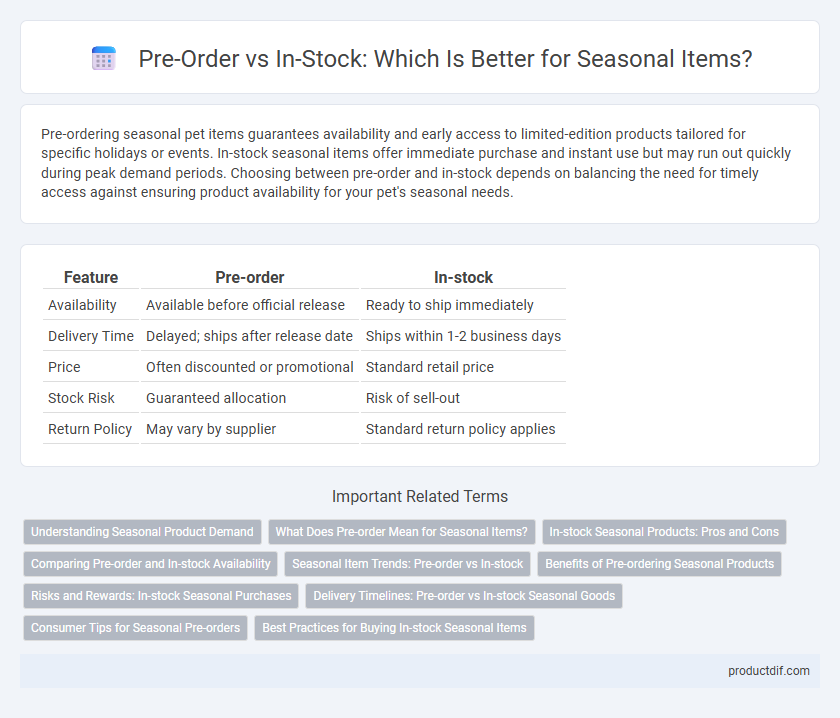 Pre-Order vs In-Stock: Which Is Better for Seasonal Items?

Pre-ordering seasonal pet items guarantees availability and early access to limited-edition products tailored for specific holidays or events. In-stock seasonal items offer immediate purchase and instant use but may run out quickly during peak demand periods. Choosing between pre-order and in-stock depends on balancing the need for timely access against ensuring product availability for your pet's seasonal needs.

| Feature | Pre-order | In-stock |
|---|---|---|
| Availability | Available before official release | Ready to ship immediately |
| Delivery Time | Delayed; ships after release date | Ships within 1-2 business days |
| Price | Often discounted or promotional | Standard retail price |
| Stock Risk | Guaranteed allocation | Risk of sell-out |
| Return Policy | May vary by supplier | Standard return policy applies |

Important Related Terms

Understanding Seasonal Product Demand
What Does Pre-order Mean for Seasonal Items?
In-stock Seasonal Products: Pros and Cons
Comparing Pre-order and In-stock Availability
Seasonal Item Trends: Pre-order vs In-stock
Benefits of Pre-ordering Seasonal Products
Risks and Rewards: In-stock Seasonal Purchases
Delivery Timelines: Pre-order vs In-stock Seasonal Goods
Consumer Tips for Seasonal Pre-orders
Best Practices for Buying In-stock Seasonal Items

productdif.com