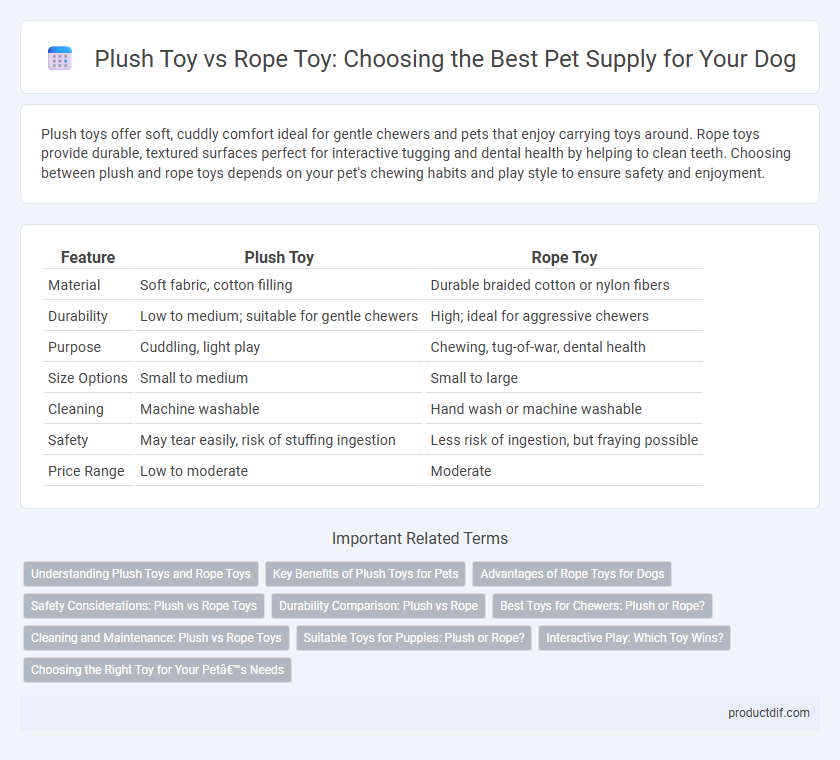 Plush Toy vs Rope Toy: Choosing the Best Pet Supply for Your Dog

Plush toys offer soft, cuddly comfort ideal for gentle chewers and pets that enjoy carrying toys around. Rope toys provide durable, textured surfaces perfect for interactive tugging and dental health by helping to clean teeth. Choosing between plush and rope toys depends on your pet's chewing habits and play style to ensure safety and enjoyment.

| Feature | Plush Toy | Rope Toy |
|---|---|---|
| Material | Soft fabric, cotton filling | Durable braided cotton or nylon fibers |
| Durability | Low to medium; suitable for gentle chewers | High; ideal for aggressive chewers |
| Purpose | Cuddling, light play | Chewing, tug-of-war, dental health |
| Size Options | Small to medium | Small to large |
| Cleaning | Machine washable | Hand wash or machine washable |
| Safety | May tear easily, risk of stuffing ingestion | Less risk of ingestion, but fraying possible |
| Price Range | Low to moderate | Moderate |

Important Related Terms

Understanding Plush Toys and Rope Toys
Key Benefits of Plush Toys for Pets
Advantages of Rope Toys for Dogs
Safety Considerations: Plush vs Rope Toys
Durability Comparison: Plush vs Rope
Best Toys for Chewers: Plush or Rope?
Cleaning and Maintenance: Plush vs Rope Toys
Suitable Toys for Puppies: Plush or Rope?
Interactive Play: Which Toy Wins?
Choosing the Right Toy for Your Petâ€™s Needs

productdif.com