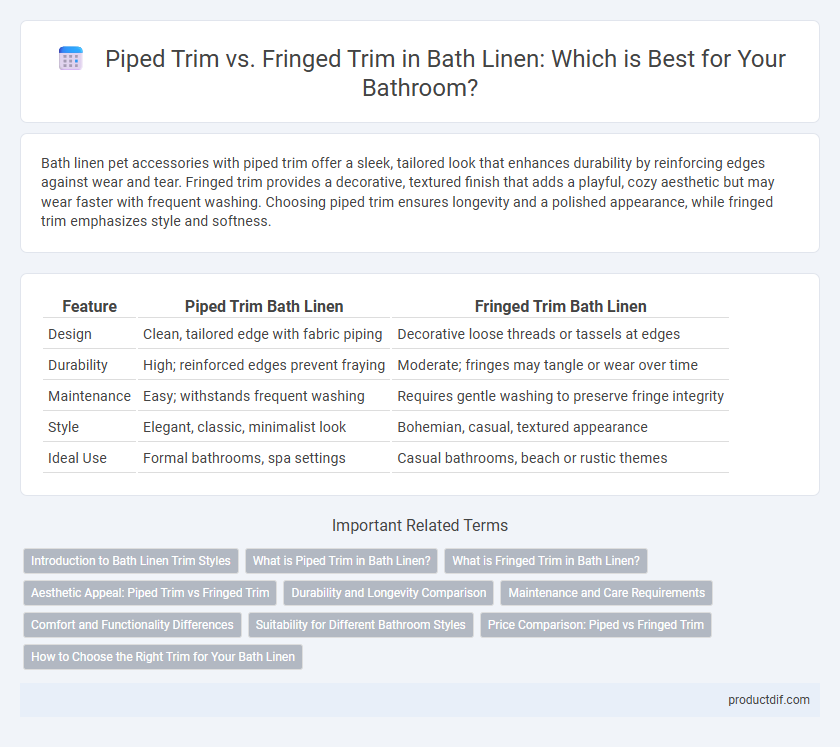 Piped Trim vs. Fringed Trim in Bath Linen: Which is Best for Your Bathroom?

Bath linen pet accessories with piped trim offer a sleek, tailored look that enhances durability by reinforcing edges against wear and tear. Fringed trim provides a decorative, textured finish that adds a playful, cozy aesthetic but may wear faster with frequent washing. Choosing piped trim ensures longevity and a polished appearance, while fringed trim emphasizes style and softness.

| Feature | Piped Trim Bath Linen | Fringed Trim Bath Linen |
|---|---|---|
| Design | Clean, tailored edge with fabric piping | Decorative loose threads or tassels at edges |
| Durability | High; reinforced edges prevent fraying | Moderate; fringes may tangle or wear over time |
| Maintenance | Easy; withstands frequent washing | Requires gentle washing to preserve fringe integrity |
| Style | Elegant, classic, minimalist look | Bohemian, casual, textured appearance |
| Ideal Use | Formal bathrooms, spa settings | Casual bathrooms, beach or rustic themes |

Important Related Terms

Introduction to Bath Linen Trim Styles
What is Piped Trim in Bath Linen?
What is Fringed Trim in Bath Linen?
Aesthetic Appeal: Piped Trim vs Fringed Trim
Durability and Longevity Comparison
Maintenance and Care Requirements
Comfort and Functionality Differences
Suitability for Different Bathroom Styles
Price Comparison: Piped vs Fringed Trim
How to Choose the Right Trim for Your Bath Linen

productdif.com