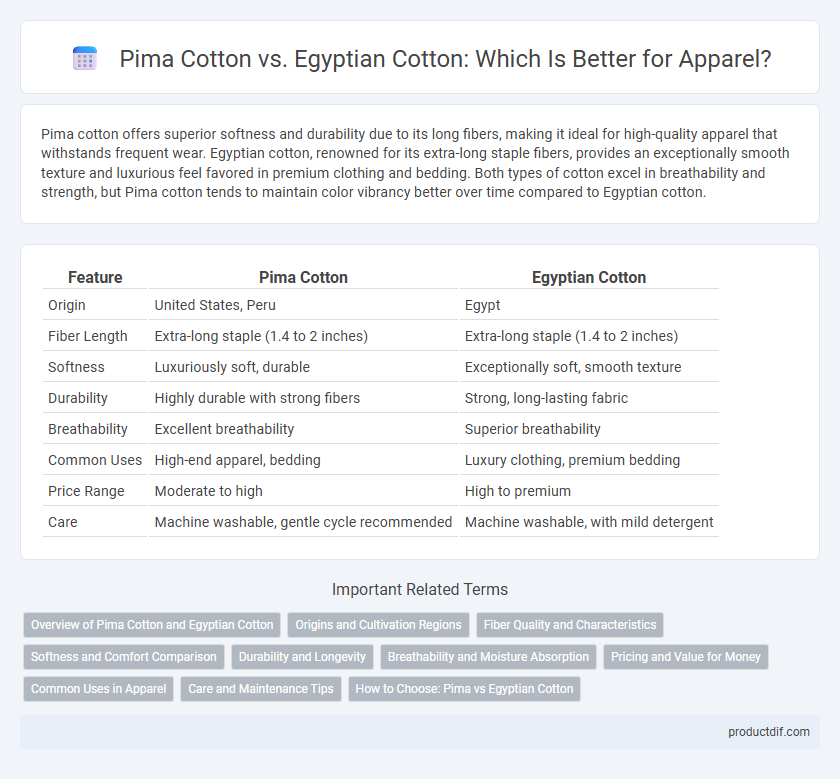 Pima Cotton vs. Egyptian Cotton: Which Is Better for Apparel?

Pima cotton offers superior softness and durability due to its long fibers, making it ideal for high-quality apparel that withstands frequent wear. Egyptian cotton, renowned for its extra-long staple fibers, provides an exceptionally smooth texture and luxurious feel favored in premium clothing and bedding. Both types of cotton excel in breathability and strength, but Pima cotton tends to maintain color vibrancy better over time compared to Egyptian cotton.

| Feature | Pima Cotton | Egyptian Cotton |
|---|---|---|
| Origin | United States, Peru | Egypt |
| Fiber Length | Extra-long staple (1.4 to 2 inches) | Extra-long staple (1.4 to 2 inches) |
| Softness | Luxuriously soft, durable | Exceptionally soft, smooth texture |
| Durability | Highly durable with strong fibers | Strong, long-lasting fabric |
| Breathability | Excellent breathability | Superior breathability |
| Common Uses | High-end apparel, bedding | Luxury clothing, premium bedding |
| Price Range | Moderate to high | High to premium |
| Care | Machine washable, gentle cycle recommended | Machine washable, with mild detergent |

Important Related Terms

Overview of Pima Cotton and Egyptian Cotton
Origins and Cultivation Regions
Fiber Quality and Characteristics
Softness and Comfort Comparison
Durability and Longevity
Breathability and Moisture Absorption
Pricing and Value for Money
Common Uses in Apparel
Care and Maintenance Tips
How to Choose: Pima vs Egyptian Cotton

productdif.com