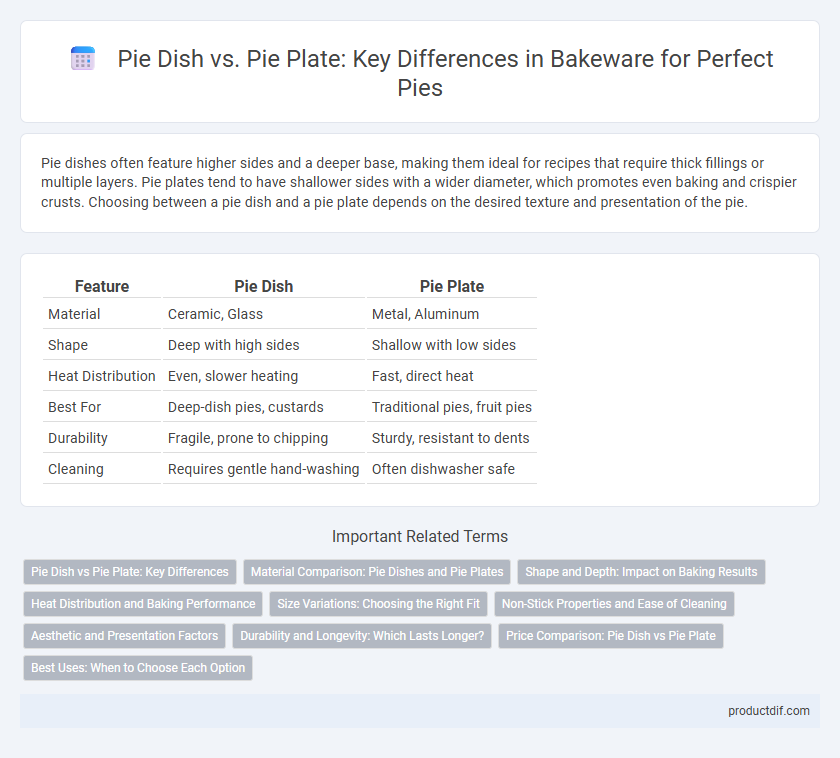 Pie Dish vs. Pie Plate: Key Differences in Bakeware for Perfect Pies

Pie dishes often feature higher sides and a deeper base, making them ideal for recipes that require thick fillings or multiple layers. Pie plates tend to have shallower sides with a wider diameter, which promotes even baking and crispier crusts. Choosing between a pie dish and a pie plate depends on the desired texture and presentation of the pie.

| Feature | Pie Dish | Pie Plate |
|---|---|---|
| Material | Ceramic, Glass | Metal, Aluminum |
| Shape | Deep with high sides | Shallow with low sides |
| Heat Distribution | Even, slower heating | Fast, direct heat |
| Best For | Deep-dish pies, custards | Traditional pies, fruit pies |
| Durability | Fragile, prone to chipping | Sturdy, resistant to dents |
| Cleaning | Requires gentle hand-washing | Often dishwasher safe |

Important Related Terms

Pie Dish vs Pie Plate: Key Differences
Material Comparison: Pie Dishes and Pie Plates
Shape and Depth: Impact on Baking Results
Heat Distribution and Baking Performance
Size Variations: Choosing the Right Fit
Non-Stick Properties and Ease of Cleaning
Aesthetic and Presentation Factors
Durability and Longevity: Which Lasts Longer?
Price Comparison: Pie Dish vs Pie Plate
Best Uses: When to Choose Each Option

productdif.com