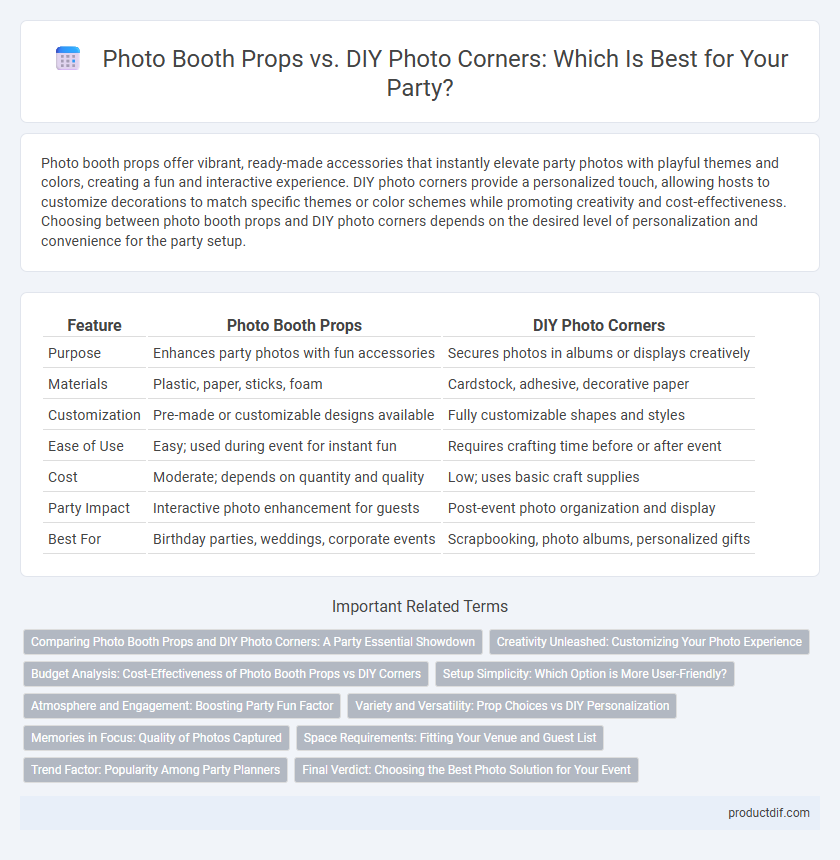 Photo Booth Props vs. DIY Photo Corners: Which Is Best for Your Party?

Photo booth props offer vibrant, ready-made accessories that instantly elevate party photos with playful themes and colors, creating a fun and interactive experience. DIY photo corners provide a personalized touch, allowing hosts to customize decorations to match specific themes or color schemes while promoting creativity and cost-effectiveness. Choosing between photo booth props and DIY photo corners depends on the desired level of personalization and convenience for the party setup.

| Feature | Photo Booth Props | DIY Photo Corners |
|---|---|---|
| Purpose | Enhances party photos with fun accessories | Secures photos in albums or displays creatively |
| Materials | Plastic, paper, sticks, foam | Cardstock, adhesive, decorative paper |
| Customization | Pre-made or customizable designs available | Fully customizable shapes and styles |
| Ease of Use | Easy; used during event for instant fun | Requires crafting time before or after event |
| Cost | Moderate; depends on quantity and quality | Low; uses basic craft supplies |
| Party Impact | Interactive photo enhancement for guests | Post-event photo organization and display |
| Best For | Birthday parties, weddings, corporate events | Scrapbooking, photo albums, personalized gifts |

Important Related Terms

Comparing Photo Booth Props and DIY Photo Corners: A Party Essential Showdown
Creativity Unleashed: Customizing Your Photo Experience
Budget Analysis: Cost-Effectiveness of Photo Booth Props vs DIY Corners
Setup Simplicity: Which Option is More User-Friendly?
Atmosphere and Engagement: Boosting Party Fun Factor
Variety and Versatility: Prop Choices vs DIY Personalization
Memories in Focus: Quality of Photos Captured
Space Requirements: Fitting Your Venue and Guest List
Trend Factor: Popularity Among Party Planners
Final Verdict: Choosing the Best Photo Solution for Your Event

productdif.com