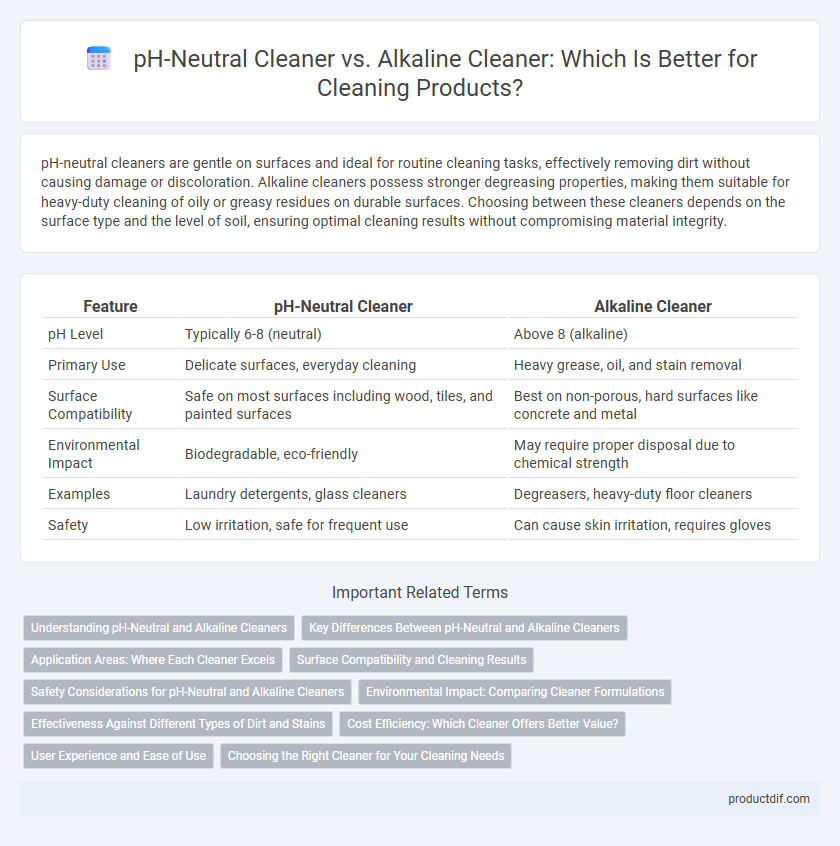 pH-Neutral Cleaner vs. Alkaline Cleaner: Which Is Better for Cleaning Products?

pH-neutral cleaners are gentle on surfaces and ideal for routine cleaning tasks, effectively removing dirt without causing damage or discoloration. Alkaline cleaners possess stronger degreasing properties, making them suitable for heavy-duty cleaning of oily or greasy residues on durable surfaces. Choosing between these cleaners depends on the surface type and the level of soil, ensuring optimal cleaning results without compromising material integrity.

| Feature | pH-Neutral Cleaner | Alkaline Cleaner |
|---|---|---|
| pH Level | Typically 6-8 (neutral) | Above 8 (alkaline) |
| Primary Use | Delicate surfaces, everyday cleaning | Heavy grease, oil, and stain removal |
| Surface Compatibility | Safe on most surfaces including wood, tiles, and painted surfaces | Best on non-porous, hard surfaces like concrete and metal |
| Environmental Impact | Biodegradable, eco-friendly | May require proper disposal due to chemical strength |
| Examples | Laundry detergents, glass cleaners | Degreasers, heavy-duty floor cleaners |
| Safety | Low irritation, safe for frequent use | Can cause skin irritation, requires gloves |

Important Related Terms

Understanding pH-Neutral and Alkaline Cleaners
Key Differences Between pH-Neutral and Alkaline Cleaners
Application Areas: Where Each Cleaner Excels
Surface Compatibility and Cleaning Results
Safety Considerations for pH-Neutral and Alkaline Cleaners
Environmental Impact: Comparing Cleaner Formulations
Effectiveness Against Different Types of Dirt and Stains
Cost Efficiency: Which Cleaner Offers Better Value?
User Experience and Ease of Use
Choosing the Right Cleaner for Your Cleaning Needs

productdif.com