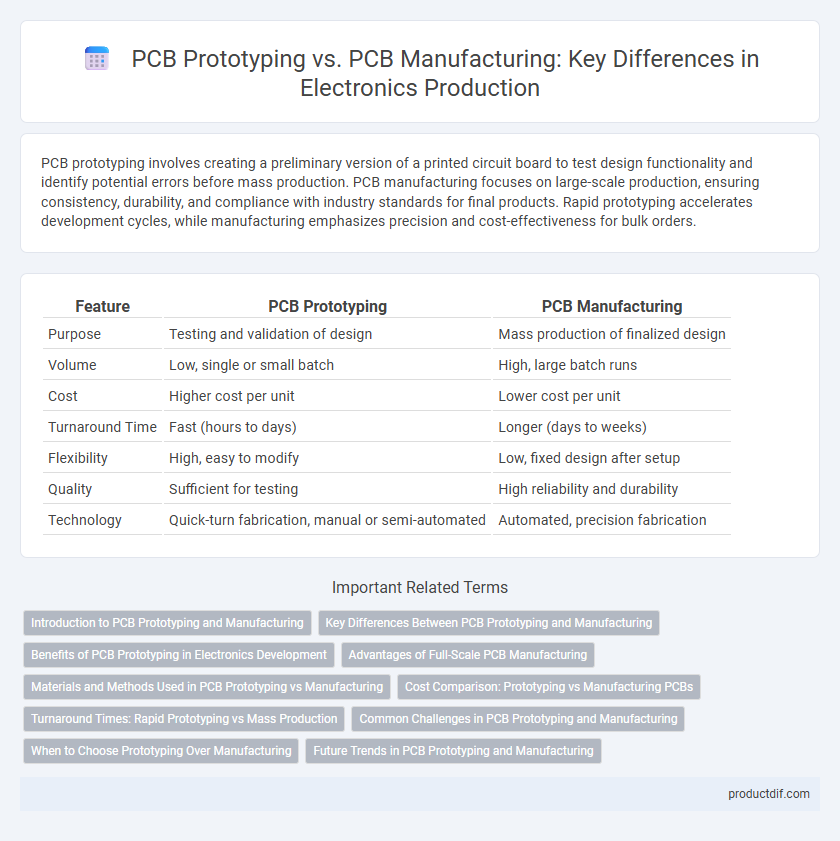 PCB Prototyping vs. PCB Manufacturing: Key Differences in Electronics Production

PCB prototyping involves creating a preliminary version of a printed circuit board to test design functionality and identify potential errors before mass production. PCB manufacturing focuses on large-scale production, ensuring consistency, durability, and compliance with industry standards for final products. Rapid prototyping accelerates development cycles, while manufacturing emphasizes precision and cost-effectiveness for bulk orders.

| Feature | PCB Prototyping | PCB Manufacturing |
|---|---|---|
| Purpose | Testing and validation of design | Mass production of finalized design |
| Volume | Low, single or small batch | High, large batch runs |
| Cost | Higher cost per unit | Lower cost per unit |
| Turnaround Time | Fast (hours to days) | Longer (days to weeks) |
| Flexibility | High, easy to modify | Low, fixed design after setup |
| Quality | Sufficient for testing | High reliability and durability |
| Technology | Quick-turn fabrication, manual or semi-automated | Automated, precision fabrication |

Important Related Terms

Introduction to PCB Prototyping and Manufacturing
Key Differences Between PCB Prototyping and Manufacturing
Benefits of PCB Prototyping in Electronics Development
Advantages of Full-Scale PCB Manufacturing
Materials and Methods Used in PCB Prototyping vs Manufacturing
Cost Comparison: Prototyping vs Manufacturing PCBs
Turnaround Times: Rapid Prototyping vs Mass Production
Common Challenges in PCB Prototyping and Manufacturing
When to Choose Prototyping Over Manufacturing
Future Trends in PCB Prototyping and Manufacturing

productdif.com