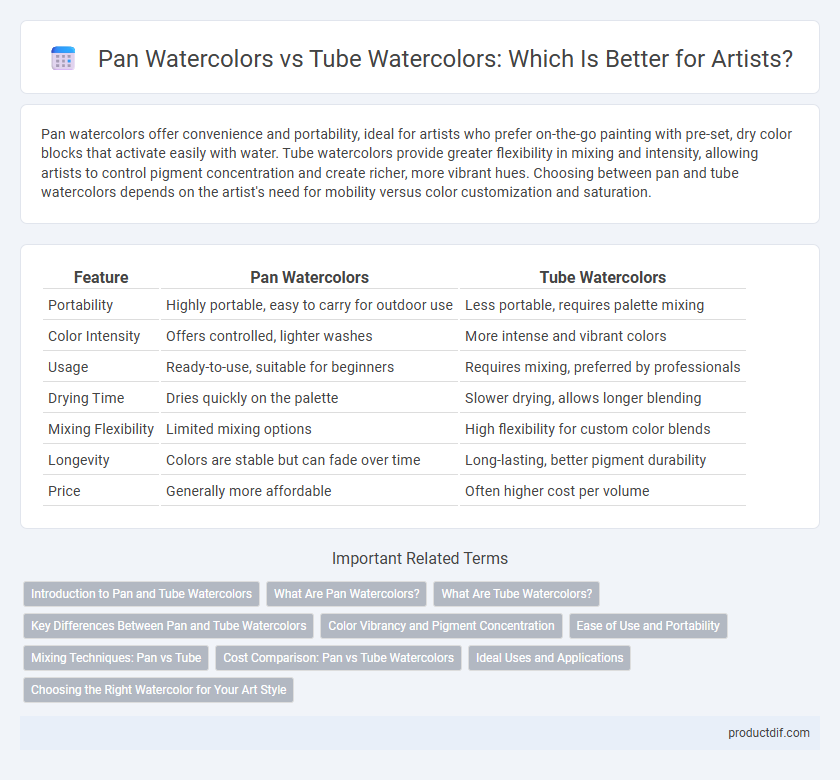 Pan Watercolors vs Tube Watercolors: Which Is Better for Artists?

Pan watercolors offer convenience and portability, ideal for artists who prefer on-the-go painting with pre-set, dry color blocks that activate easily with water. Tube watercolors provide greater flexibility in mixing and intensity, allowing artists to control pigment concentration and create richer, more vibrant hues. Choosing between pan and tube watercolors depends on the artist's need for mobility versus color customization and saturation.

| Feature | Pan Watercolors | Tube Watercolors |
|---|---|---|
| Portability | Highly portable, easy to carry for outdoor use | Less portable, requires palette mixing |
| Color Intensity | Offers controlled, lighter washes | More intense and vibrant colors |
| Usage | Ready-to-use, suitable for beginners | Requires mixing, preferred by professionals |
| Drying Time | Dries quickly on the palette | Slower drying, allows longer blending |
| Mixing Flexibility | Limited mixing options | High flexibility for custom color blends |
| Longevity | Colors are stable but can fade over time | Long-lasting, better pigment durability |
| Price | Generally more affordable | Often higher cost per volume |

Important Related Terms

Introduction to Pan and Tube Watercolors
What Are Pan Watercolors?
What Are Tube Watercolors?
Key Differences Between Pan and Tube Watercolors
Color Vibrancy and Pigment Concentration
Ease of Use and Portability
Mixing Techniques: Pan vs Tube
Cost Comparison: Pan vs Tube Watercolors
Ideal Uses and Applications
Choosing the Right Watercolor for Your Art Style

productdif.com