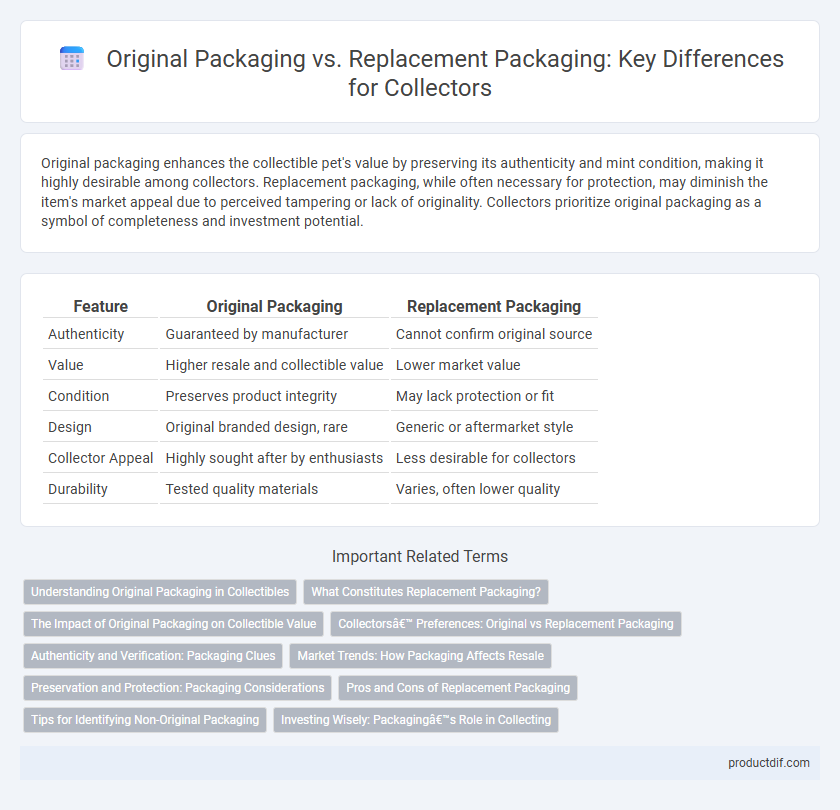 Original Packaging vs. Replacement Packaging: Key Differences for Collectors

Original packaging enhances the collectible pet's value by preserving its authenticity and mint condition, making it highly desirable among collectors. Replacement packaging, while often necessary for protection, may diminish the item's market appeal due to perceived tampering or lack of originality. Collectors prioritize original packaging as a symbol of completeness and investment potential.

| Feature | Original Packaging | Replacement Packaging |
|---|---|---|
| Authenticity | Guaranteed by manufacturer | Cannot confirm original source |
| Value | Higher resale and collectible value | Lower market value |
| Condition | Preserves product integrity | May lack protection or fit |
| Design | Original branded design, rare | Generic or aftermarket style |
| Collector Appeal | Highly sought after by enthusiasts | Less desirable for collectors |
| Durability | Tested quality materials | Varies, often lower quality |

Important Related Terms

Understanding Original Packaging in Collectibles
What Constitutes Replacement Packaging?
The Impact of Original Packaging on Collectible Value
Collectorsâ€™ Preferences: Original vs Replacement Packaging
Authenticity and Verification: Packaging Clues
Market Trends: How Packaging Affects Resale
Preservation and Protection: Packaging Considerations
Pros and Cons of Replacement Packaging
Tips for Identifying Non-Original Packaging
Investing Wisely: Packagingâ€™s Role in Collecting

productdif.com