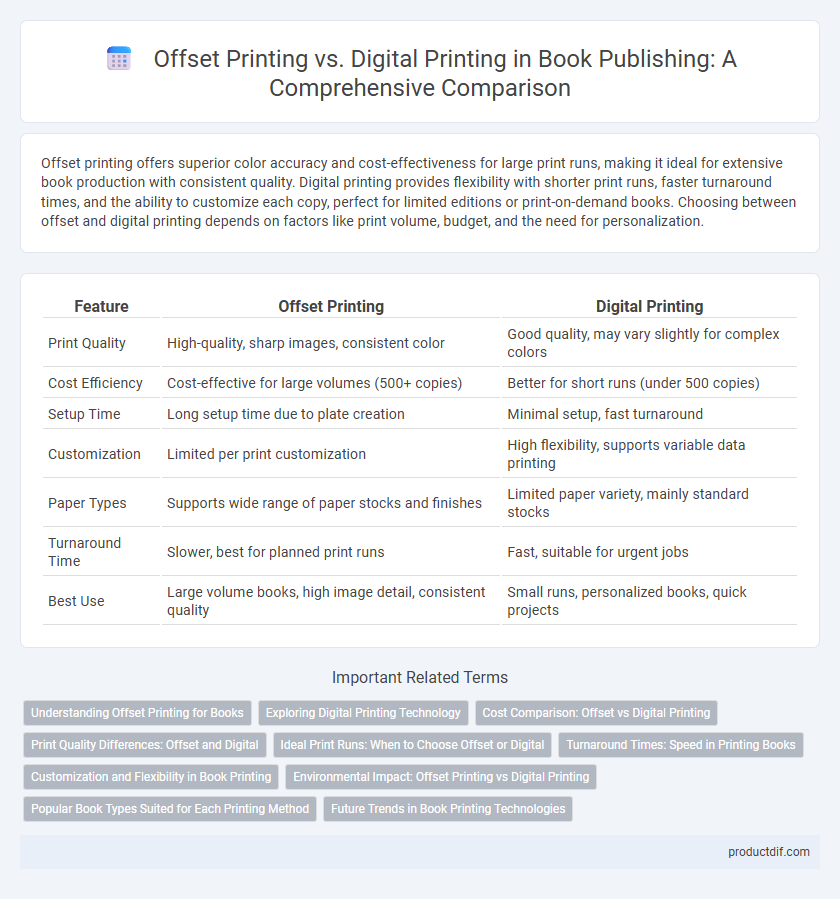 Offset Printing vs. Digital Printing in Book Publishing: A Comprehensive Comparison

Offset printing offers superior color accuracy and cost-effectiveness for large print runs, making it ideal for extensive book production with consistent quality. Digital printing provides flexibility with shorter print runs, faster turnaround times, and the ability to customize each copy, perfect for limited editions or print-on-demand books. Choosing between offset and digital printing depends on factors like print volume, budget, and the need for personalization.

| Feature | Offset Printing | Digital Printing |
|---|---|---|
| Print Quality | High-quality, sharp images, consistent color | Good quality, may vary slightly for complex colors |
| Cost Efficiency | Cost-effective for large volumes (500+ copies) | Better for short runs (under 500 copies) |
| Setup Time | Long setup time due to plate creation | Minimal setup, fast turnaround |
| Customization | Limited per print customization | High flexibility, supports variable data printing |
| Paper Types | Supports wide range of paper stocks and finishes | Limited paper variety, mainly standard stocks |
| Turnaround Time | Slower, best for planned print runs | Fast, suitable for urgent jobs |
| Best Use | Large volume books, high image detail, consistent quality | Small runs, personalized books, quick projects |

Important Related Terms

Understanding Offset Printing for Books
Exploring Digital Printing Technology
Cost Comparison: Offset vs Digital Printing
Print Quality Differences: Offset and Digital
Ideal Print Runs: When to Choose Offset or Digital
Turnaround Times: Speed in Printing Books
Customization and Flexibility in Book Printing
Environmental Impact: Offset Printing vs Digital Printing
Popular Book Types Suited for Each Printing Method
Future Trends in Book Printing Technologies

productdif.com