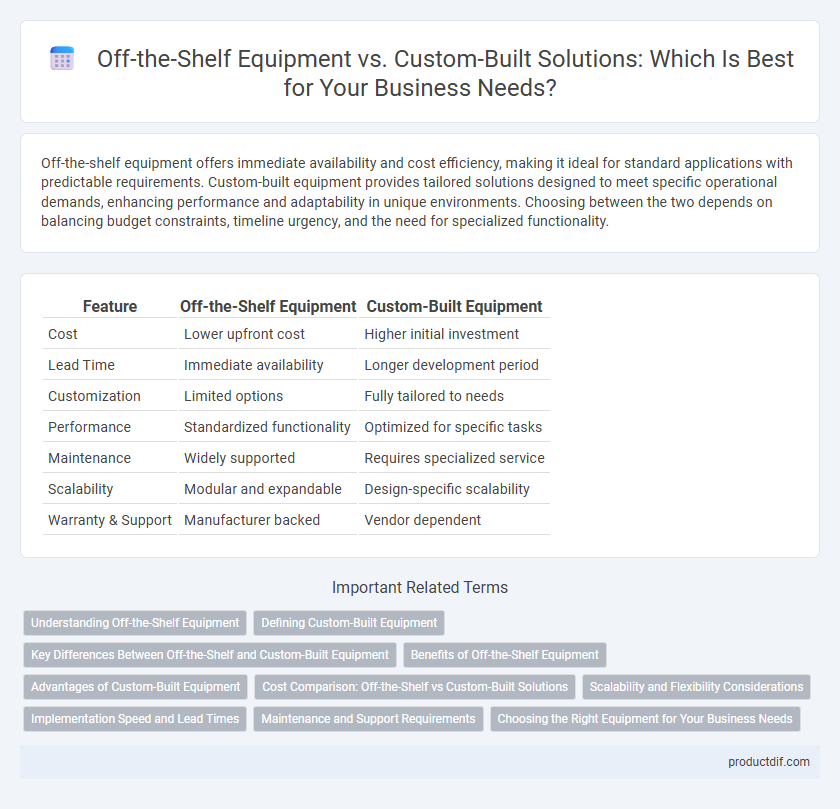 Off-the-Shelf Equipment vs. Custom-Built Solutions: Which Is Best for Your Business Needs?

Off-the-shelf equipment offers immediate availability and cost efficiency, making it ideal for standard applications with predictable requirements. Custom-built equipment provides tailored solutions designed to meet specific operational demands, enhancing performance and adaptability in unique environments. Choosing between the two depends on balancing budget constraints, timeline urgency, and the need for specialized functionality.

| Feature | Off-the-Shelf Equipment | Custom-Built Equipment |
|---|---|---|
| Cost | Lower upfront cost | Higher initial investment |
| Lead Time | Immediate availability | Longer development period |
| Customization | Limited options | Fully tailored to needs |
| Performance | Standardized functionality | Optimized for specific tasks |
| Maintenance | Widely supported | Requires specialized service |
| Scalability | Modular and expandable | Design-specific scalability |
| Warranty & Support | Manufacturer backed | Vendor dependent |

Important Related Terms

Understanding Off-the-Shelf Equipment
Defining Custom-Built Equipment
Key Differences Between Off-the-Shelf and Custom-Built Equipment
Benefits of Off-the-Shelf Equipment
Advantages of Custom-Built Equipment
Cost Comparison: Off-the-Shelf vs Custom-Built Solutions
Scalability and Flexibility Considerations
Implementation Speed and Lead Times
Maintenance and Support Requirements
Choosing the Right Equipment for Your Business Needs

productdif.com