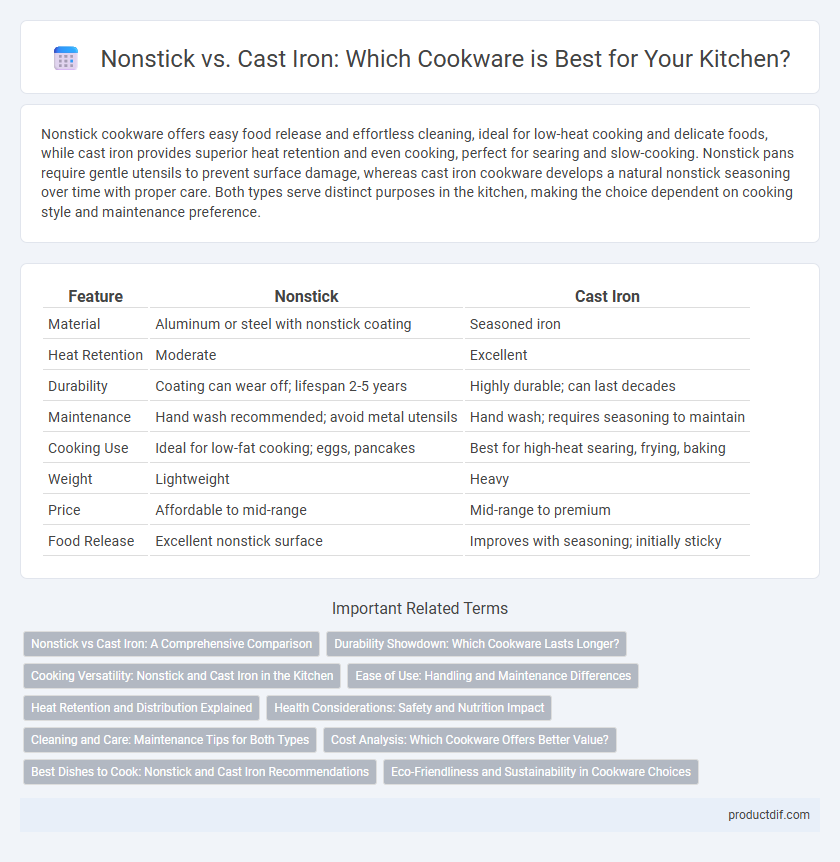 Nonstick vs. Cast Iron: Which Cookware is Best for Your Kitchen?

Nonstick cookware offers easy food release and effortless cleaning, ideal for low-heat cooking and delicate foods, while cast iron provides superior heat retention and even cooking, perfect for searing and slow-cooking. Nonstick pans require gentle utensils to prevent surface damage, whereas cast iron cookware develops a natural nonstick seasoning over time with proper care. Both types serve distinct purposes in the kitchen, making the choice dependent on cooking style and maintenance preference.

| Feature | Nonstick | Cast Iron |
|---|---|---|
| Material | Aluminum or steel with nonstick coating | Seasoned iron |
| Heat Retention | Moderate | Excellent |
| Durability | Coating can wear off; lifespan 2-5 years | Highly durable; can last decades |
| Maintenance | Hand wash recommended; avoid metal utensils | Hand wash; requires seasoning to maintain |
| Cooking Use | Ideal for low-fat cooking; eggs, pancakes | Best for high-heat searing, frying, baking |
| Weight | Lightweight | Heavy |
| Price | Affordable to mid-range | Mid-range to premium |
| Food Release | Excellent nonstick surface | Improves with seasoning; initially sticky |

Important Related Terms

Nonstick vs Cast Iron: A Comprehensive Comparison
Durability Showdown: Which Cookware Lasts Longer?
Cooking Versatility: Nonstick and Cast Iron in the Kitchen
Ease of Use: Handling and Maintenance Differences
Heat Retention and Distribution Explained
Health Considerations: Safety and Nutrition Impact
Cleaning and Care: Maintenance Tips for Both Types
Cost Analysis: Which Cookware Offers Better Value?
Best Dishes to Cook: Nonstick and Cast Iron Recommendations
Eco-Friendliness and Sustainability in Cookware Choices

productdif.com