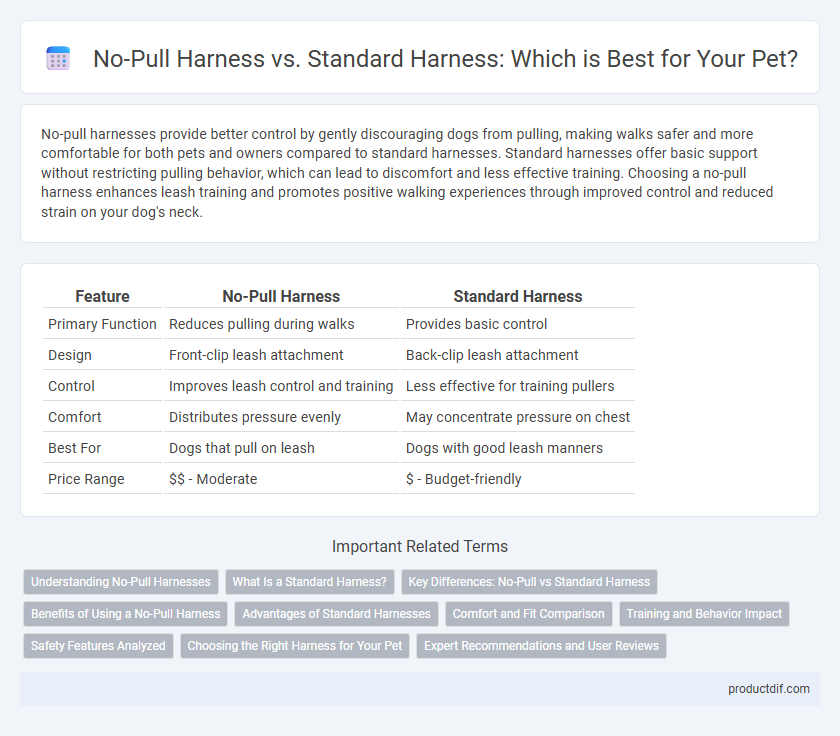 No-Pull Harness vs. Standard Harness: Which is Best for Your Pet?

No-pull harnesses provide better control by gently discouraging dogs from pulling, making walks safer and more comfortable for both pets and owners compared to standard harnesses. Standard harnesses offer basic support without restricting pulling behavior, which can lead to discomfort and less effective training. Choosing a no-pull harness enhances leash training and promotes positive walking experiences through improved control and reduced strain on your dog's neck.

| Feature | No-Pull Harness | Standard Harness |
|---|---|---|
| Primary Function | Reduces pulling during walks | Provides basic control |
| Design | Front-clip leash attachment | Back-clip leash attachment |
| Control | Improves leash control and training | Less effective for training pullers |
| Comfort | Distributes pressure evenly | May concentrate pressure on chest |
| Best For | Dogs that pull on leash | Dogs with good leash manners |
| Price Range | \$\$ - Moderate | \$ - Budget-friendly |

Important Related Terms

Understanding No-Pull Harnesses
What Is a Standard Harness?
Key Differences: No-Pull vs Standard Harness
Benefits of Using a No-Pull Harness
Advantages of Standard Harnesses
Comfort and Fit Comparison
Training and Behavior Impact
Safety Features Analyzed
Choosing the Right Harness for Your Pet
Expert Recommendations and User Reviews

productdif.com