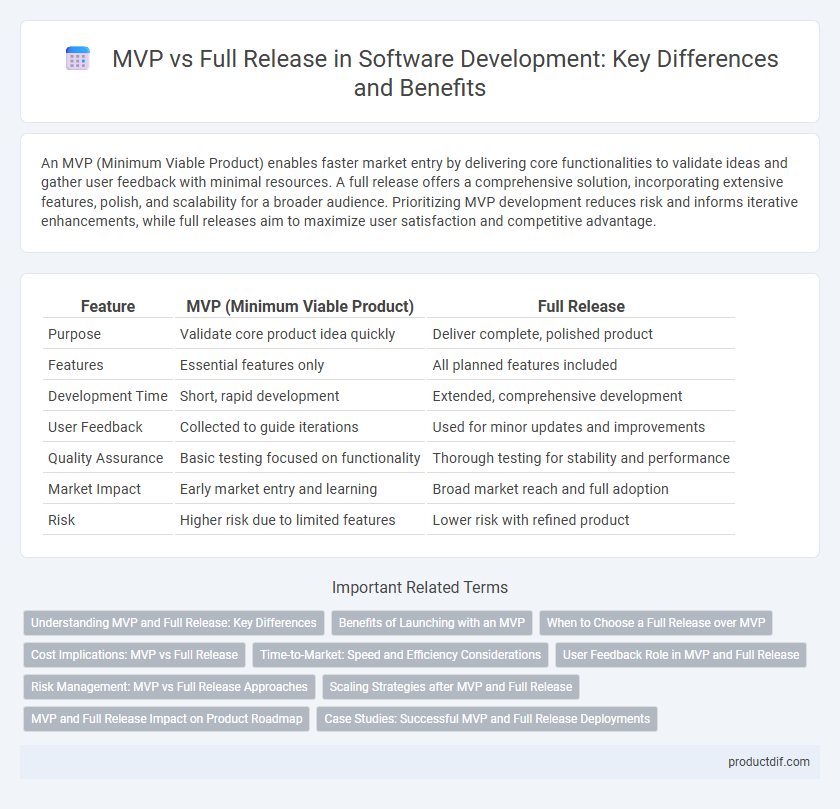 MVP vs Full Release in Software Development: Key Differences and Benefits

An MVP (Minimum Viable Product) enables faster market entry by delivering core functionalities to validate ideas and gather user feedback with minimal resources. A full release offers a comprehensive solution, incorporating extensive features, polish, and scalability for a broader audience. Prioritizing MVP development reduces risk and informs iterative enhancements, while full releases aim to maximize user satisfaction and competitive advantage.

| Feature | MVP (Minimum Viable Product) | Full Release |
|---|---|---|
| Purpose | Validate core product idea quickly | Deliver complete, polished product |
| Features | Essential features only | All planned features included |
| Development Time | Short, rapid development | Extended, comprehensive development |
| User Feedback | Collected to guide iterations | Used for minor updates and improvements |
| Quality Assurance | Basic testing focused on functionality | Thorough testing for stability and performance |
| Market Impact | Early market entry and learning | Broad market reach and full adoption |
| Risk | Higher risk due to limited features | Lower risk with refined product |

Important Related Terms

Understanding MVP and Full Release: Key Differences
Benefits of Launching with an MVP
When to Choose a Full Release over MVP
Cost Implications: MVP vs Full Release
Time-to-Market: Speed and Efficiency Considerations
User Feedback Role in MVP and Full Release
Risk Management: MVP vs Full Release Approaches
Scaling Strategies after MVP and Full Release
MVP and Full Release Impact on Product Roadmap
Case Studies: Successful MVP and Full Release Deployments

productdif.com