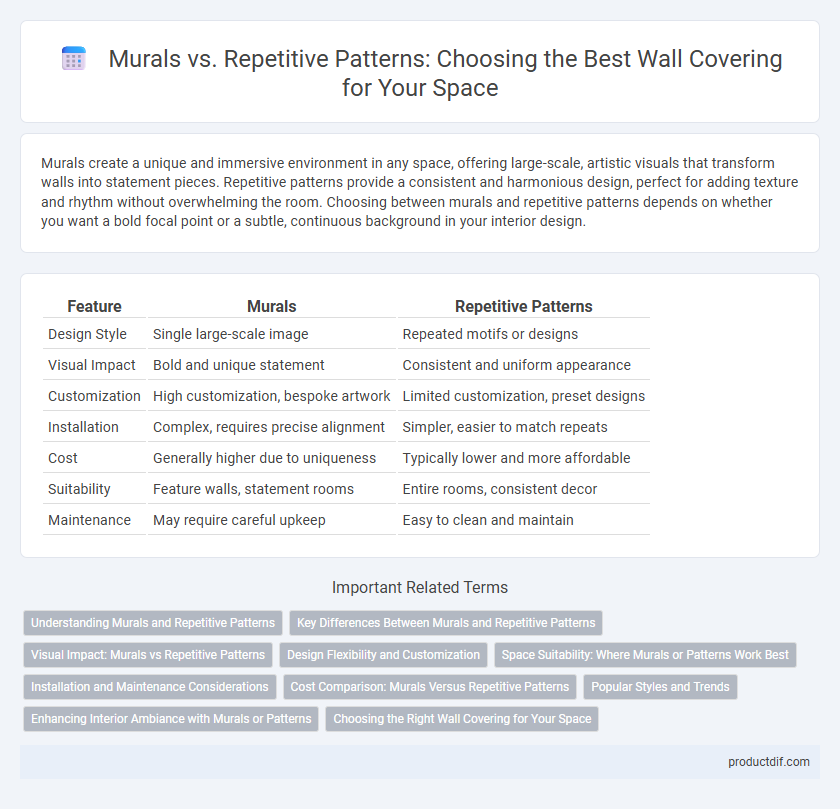 Murals vs. Repetitive Patterns: Choosing the Best Wall Covering for Your Space

Murals create a unique and immersive environment in any space, offering large-scale, artistic visuals that transform walls into statement pieces. Repetitive patterns provide a consistent and harmonious design, perfect for adding texture and rhythm without overwhelming the room. Choosing between murals and repetitive patterns depends on whether you want a bold focal point or a subtle, continuous background in your interior design.

| Feature | Murals | Repetitive Patterns |
|---|---|---|
| Design Style | Single large-scale image | Repeated motifs or designs |
| Visual Impact | Bold and unique statement | Consistent and uniform appearance |
| Customization | High customization, bespoke artwork | Limited customization, preset designs |
| Installation | Complex, requires precise alignment | Simpler, easier to match repeats |
| Cost | Generally higher due to uniqueness | Typically lower and more affordable |
| Suitability | Feature walls, statement rooms | Entire rooms, consistent decor |
| Maintenance | May require careful upkeep | Easy to clean and maintain |

Important Related Terms

Understanding Murals and Repetitive Patterns
Key Differences Between Murals and Repetitive Patterns
Visual Impact: Murals vs Repetitive Patterns
Design Flexibility and Customization
Space Suitability: Where Murals or Patterns Work Best
Installation and Maintenance Considerations
Cost Comparison: Murals Versus Repetitive Patterns
Popular Styles and Trends
Enhancing Interior Ambiance with Murals or Patterns
Choosing the Right Wall Covering for Your Space

productdif.com