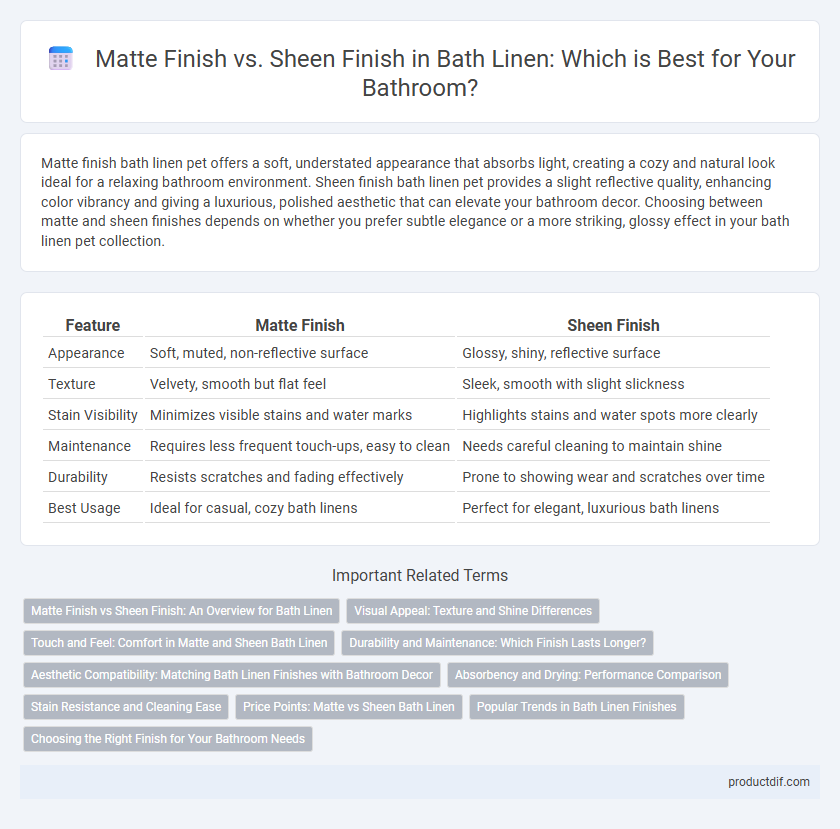 Matte Finish vs. Sheen Finish in Bath Linen: Which is Best for Your Bathroom?

Matte finish bath linen pet offers a soft, understated appearance that absorbs light, creating a cozy and natural look ideal for a relaxing bathroom environment. Sheen finish bath linen pet provides a slight reflective quality, enhancing color vibrancy and giving a luxurious, polished aesthetic that can elevate your bathroom decor. Choosing between matte and sheen finishes depends on whether you prefer subtle elegance or a more striking, glossy effect in your bath linen pet collection.

| Feature | Matte Finish | Sheen Finish |
|---|---|---|
| Appearance | Soft, muted, non-reflective surface | Glossy, shiny, reflective surface |
| Texture | Velvety, smooth but flat feel | Sleek, smooth with slight slickness |
| Stain Visibility | Minimizes visible stains and water marks | Highlights stains and water spots more clearly |
| Maintenance | Requires less frequent touch-ups, easy to clean | Needs careful cleaning to maintain shine |
| Durability | Resists scratches and fading effectively | Prone to showing wear and scratches over time |
| Best Usage | Ideal for casual, cozy bath linens | Perfect for elegant, luxurious bath linens |

Important Related Terms

Matte Finish vs Sheen Finish: An Overview for Bath Linen

Visual Appeal: Texture and Shine Differences

Touch and Feel: Comfort in Matte and Sheen Bath Linen

Durability and Maintenance: Which Finish Lasts Longer?

Aesthetic Compatibility: Matching Bath Linen Finishes with Bathroom Decor

Absorbency and Drying: Performance Comparison

Stain Resistance and Cleaning Ease

Price Points: Matte vs Sheen Bath Linen

Popular Trends in Bath Linen Finishes

Choosing the Right Finish for Your Bathroom Needs

productdif.com