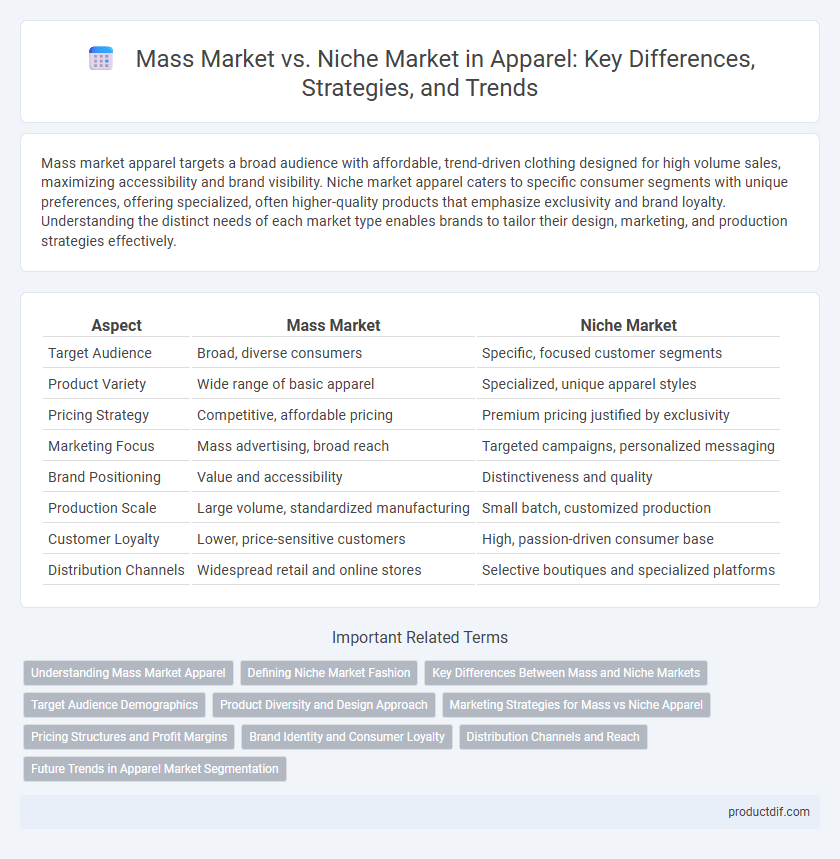 Mass Market vs. Niche Market in Apparel: Key Differences, Strategies, and Trends

Mass market apparel targets a broad audience with affordable, trend-driven clothing designed for high volume sales, maximizing accessibility and brand visibility. Niche market apparel caters to specific consumer segments with unique preferences, offering specialized, often higher-quality products that emphasize exclusivity and brand loyalty. Understanding the distinct needs of each market type enables brands to tailor their design, marketing, and production strategies effectively.

| Aspect | Mass Market | Niche Market |
|---|---|---|
| Target Audience | Broad, diverse consumers | Specific, focused customer segments |
| Product Variety | Wide range of basic apparel | Specialized, unique apparel styles |
| Pricing Strategy | Competitive, affordable pricing | Premium pricing justified by exclusivity |
| Marketing Focus | Mass advertising, broad reach | Targeted campaigns, personalized messaging |
| Brand Positioning | Value and accessibility | Distinctiveness and quality |
| Production Scale | Large volume, standardized manufacturing | Small batch, customized production |
| Customer Loyalty | Lower, price-sensitive customers | High, passion-driven consumer base |
| Distribution Channels | Widespread retail and online stores | Selective boutiques and specialized platforms |

Important Related Terms

Understanding Mass Market Apparel
Defining Niche Market Fashion
Key Differences Between Mass and Niche Markets
Target Audience Demographics
Product Diversity and Design Approach
Marketing Strategies for Mass vs Niche Apparel
Pricing Structures and Profit Margins
Brand Identity and Consumer Loyalty
Distribution Channels and Reach
Future Trends in Apparel Market Segmentation

productdif.com