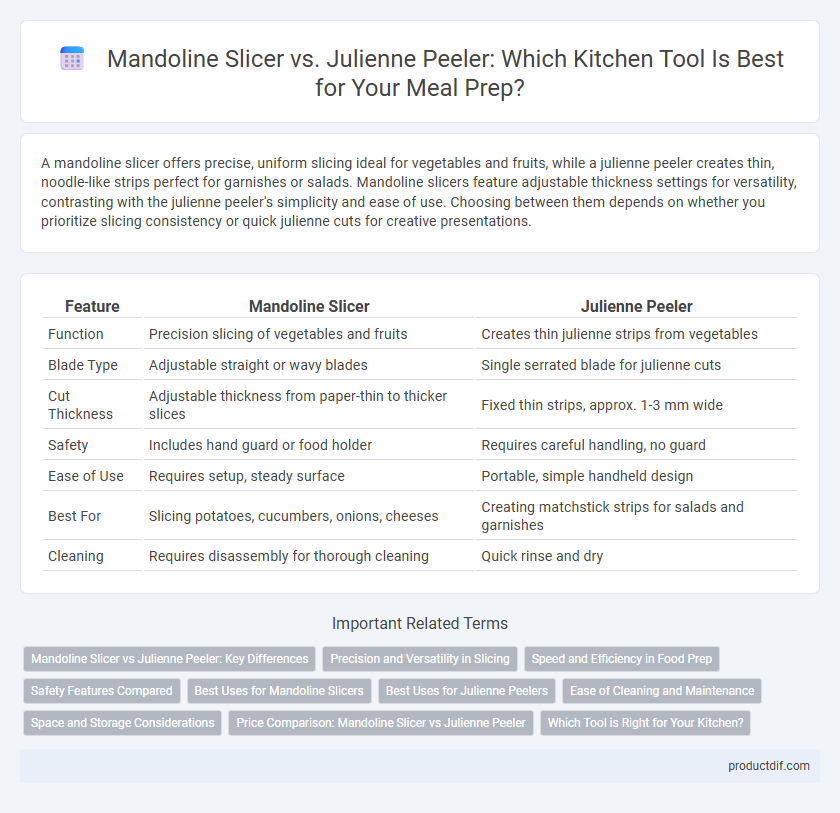 Mandoline Slicer vs. Julienne Peeler: Which Kitchen Tool Is Best for Your Meal Prep?

A mandoline slicer offers precise, uniform slicing ideal for vegetables and fruits, while a julienne peeler creates thin, noodle-like strips perfect for garnishes or salads. Mandoline slicers feature adjustable thickness settings for versatility, contrasting with the julienne peeler's simplicity and ease of use. Choosing between them depends on whether you prioritize slicing consistency or quick julienne cuts for creative presentations.

| Feature | Mandoline Slicer | Julienne Peeler |
|---|---|---|
| Function | Precision slicing of vegetables and fruits | Creates thin julienne strips from vegetables |
| Blade Type | Adjustable straight or wavy blades | Single serrated blade for julienne cuts |
| Cut Thickness | Adjustable thickness from paper-thin to thicker slices | Fixed thin strips, approx. 1-3 mm wide |
| Safety | Includes hand guard or food holder | Requires careful handling, no guard |
| Ease of Use | Requires setup, steady surface | Portable, simple handheld design |
| Best For | Slicing potatoes, cucumbers, onions, cheeses | Creating matchstick strips for salads and garnishes |
| Cleaning | Requires disassembly for thorough cleaning | Quick rinse and dry |

Important Related Terms

Mandoline Slicer vs Julienne Peeler: Key Differences
Precision and Versatility in Slicing
Speed and Efficiency in Food Prep
Safety Features Compared
Best Uses for Mandoline Slicers
Best Uses for Julienne Peelers
Ease of Cleaning and Maintenance
Space and Storage Considerations
Price Comparison: Mandoline Slicer vs Julienne Peeler
Which Tool is Right for Your Kitchen?

productdif.com