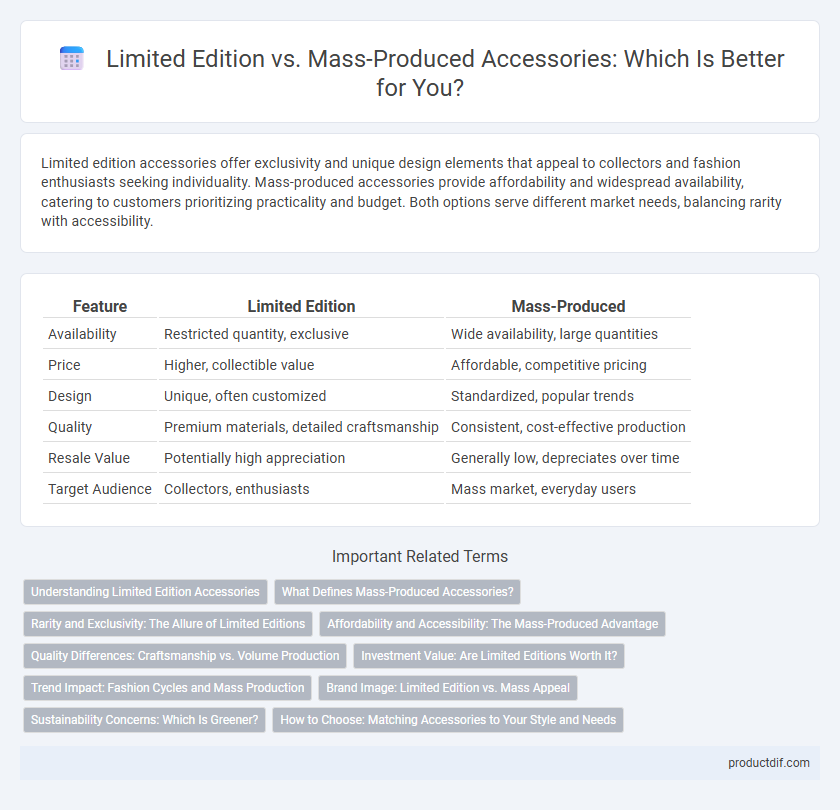 Limited Edition vs. Mass-Produced Accessories: Which Is Better for You?

Limited edition accessories offer exclusivity and unique design elements that appeal to collectors and fashion enthusiasts seeking individuality. Mass-produced accessories provide affordability and widespread availability, catering to customers prioritizing practicality and budget. Both options serve different market needs, balancing rarity with accessibility.

| Feature | Limited Edition | Mass-Produced |
|---|---|---|
| Availability | Restricted quantity, exclusive | Wide availability, large quantities |
| Price | Higher, collectible value | Affordable, competitive pricing |
| Design | Unique, often customized | Standardized, popular trends |
| Quality | Premium materials, detailed craftsmanship | Consistent, cost-effective production |
| Resale Value | Potentially high appreciation | Generally low, depreciates over time |
| Target Audience | Collectors, enthusiasts | Mass market, everyday users |

Important Related Terms

Understanding Limited Edition Accessories
What Defines Mass-Produced Accessories?
Rarity and Exclusivity: The Allure of Limited Editions
Affordability and Accessibility: The Mass-Produced Advantage
Quality Differences: Craftsmanship vs. Volume Production
Investment Value: Are Limited Editions Worth It?
Trend Impact: Fashion Cycles and Mass Production
Brand Image: Limited Edition vs. Mass Appeal
Sustainability Concerns: Which Is Greener?
How to Choose: Matching Accessories to Your Style and Needs

productdif.com