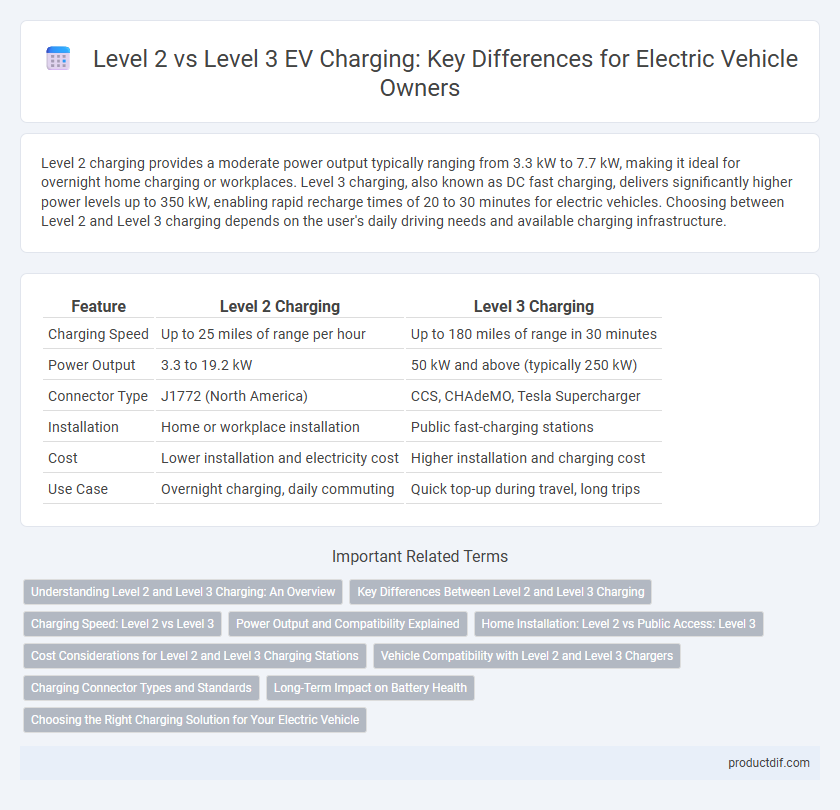 Level 2 vs Level 3 EV Charging: Key Differences for Electric Vehicle Owners

Level 2 charging provides a moderate power output typically ranging from 3.3 kW to 7.7 kW, making it ideal for overnight home charging or workplaces. Level 3 charging, also known as DC fast charging, delivers significantly higher power levels up to 350 kW, enabling rapid recharge times of 20 to 30 minutes for electric vehicles. Choosing between Level 2 and Level 3 charging depends on the user's daily driving needs and available charging infrastructure.

| Feature | Level 2 Charging | Level 3 Charging |
|---|---|---|
| Charging Speed | Up to 25 miles of range per hour | Up to 180 miles of range in 30 minutes |
| Power Output | 3.3 to 19.2 kW | 50 kW and above (typically 250 kW) |
| Connector Type | J1772 (North America) | CCS, CHAdeMO, Tesla Supercharger |
| Installation | Home or workplace installation | Public fast-charging stations |
| Cost | Lower installation and electricity cost | Higher installation and charging cost |
| Use Case | Overnight charging, daily commuting | Quick top-up during travel, long trips |

Important Related Terms

Understanding Level 2 and Level 3 Charging: An Overview
Key Differences Between Level 2 and Level 3 Charging
Charging Speed: Level 2 vs Level 3
Power Output and Compatibility Explained
Home Installation: Level 2 vs Public Access: Level 3
Cost Considerations for Level 2 and Level 3 Charging Stations
Vehicle Compatibility with Level 2 and Level 3 Chargers
Charging Connector Types and Standards
Long-Term Impact on Battery Health
Choosing the Right Charging Solution for Your Electric Vehicle

productdif.com