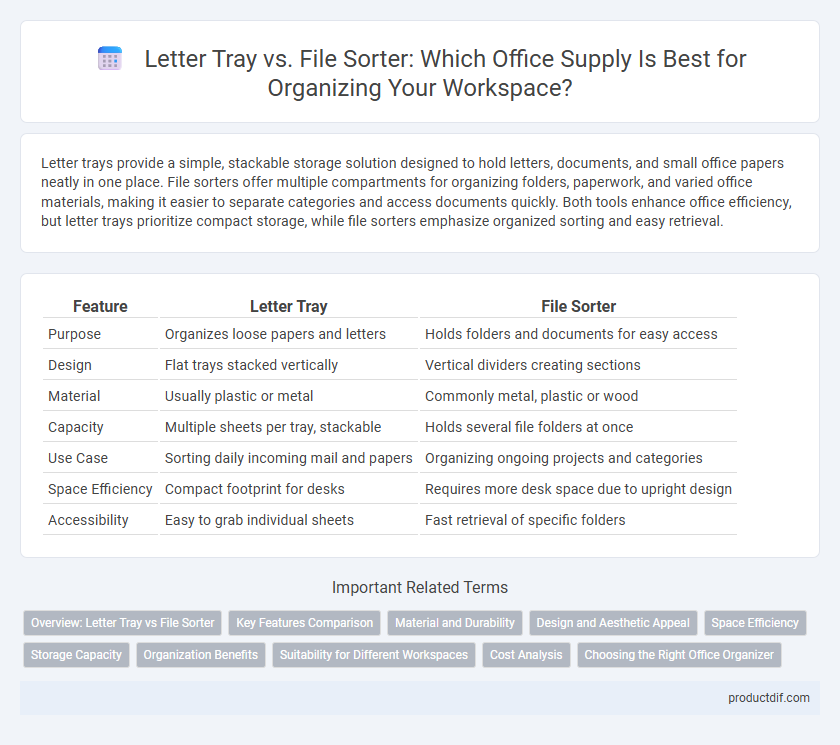 Letter Tray vs. File Sorter: Which Office Supply Is Best for Organizing Your Workspace?

Letter trays provide a simple, stackable storage solution designed to hold letters, documents, and small office papers neatly in one place. File sorters offer multiple compartments for organizing folders, paperwork, and varied office materials, making it easier to separate categories and access documents quickly. Both tools enhance office efficiency, but letter trays prioritize compact storage, while file sorters emphasize organized sorting and easy retrieval.

| Feature | Letter Tray | File Sorter |
|---|---|---|
| Purpose | Organizes loose papers and letters | Holds folders and documents for easy access |
| Design | Flat trays stacked vertically | Vertical dividers creating sections |
| Material | Usually plastic or metal | Commonly metal, plastic or wood |
| Capacity | Multiple sheets per tray, stackable | Holds several file folders at once |
| Use Case | Sorting daily incoming mail and papers | Organizing ongoing projects and categories |
| Space Efficiency | Compact footprint for desks | Requires more desk space due to upright design |
| Accessibility | Easy to grab individual sheets | Fast retrieval of specific folders |

Important Related Terms

Overview: Letter Tray vs File Sorter
Key Features Comparison
Material and Durability
Design and Aesthetic Appeal
Space Efficiency
Storage Capacity
Organization Benefits
Suitability for Different Workspaces
Cost Analysis
Choosing the Right Office Organizer

productdif.com