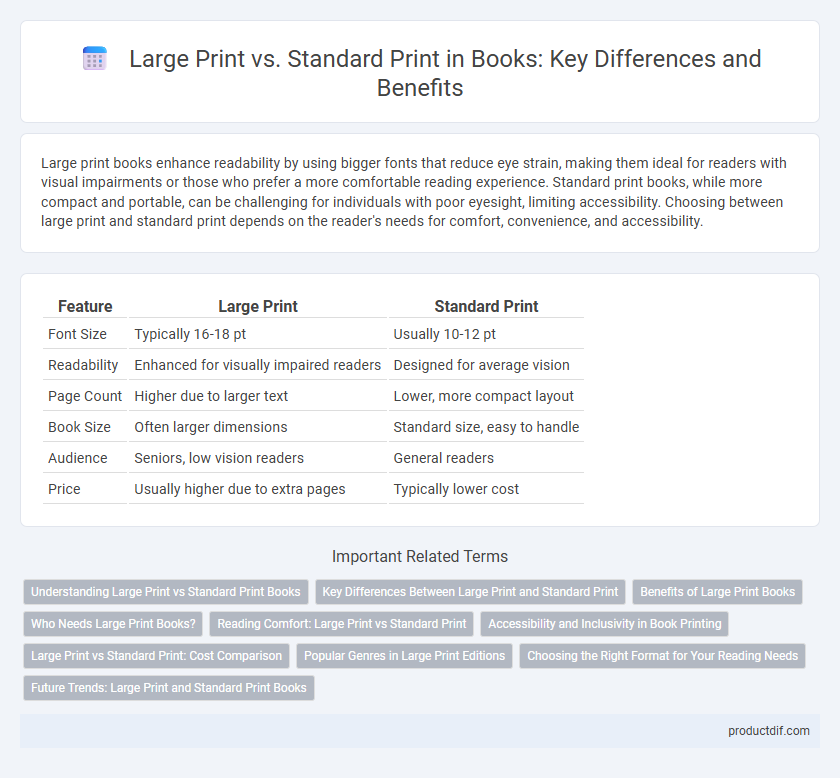 Large Print vs. Standard Print in Books: Key Differences and Benefits

Large print books enhance readability by using bigger fonts that reduce eye strain, making them ideal for readers with visual impairments or those who prefer a more comfortable reading experience. Standard print books, while more compact and portable, can be challenging for individuals with poor eyesight, limiting accessibility. Choosing between large print and standard print depends on the reader's needs for comfort, convenience, and accessibility.

| Feature | Large Print | Standard Print |
|---|---|---|
| Font Size | Typically 16-18 pt | Usually 10-12 pt |
| Readability | Enhanced for visually impaired readers | Designed for average vision |
| Page Count | Higher due to larger text | Lower, more compact layout |
| Book Size | Often larger dimensions | Standard size, easy to handle |
| Audience | Seniors, low vision readers | General readers |
| Price | Usually higher due to extra pages | Typically lower cost |

Important Related Terms

Understanding Large Print vs Standard Print Books
Key Differences Between Large Print and Standard Print
Benefits of Large Print Books
Who Needs Large Print Books?
Reading Comfort: Large Print vs Standard Print
Accessibility and Inclusivity in Book Printing
Large Print vs Standard Print: Cost Comparison
Popular Genres in Large Print Editions
Choosing the Right Format for Your Reading Needs
Future Trends: Large Print and Standard Print Books

productdif.com