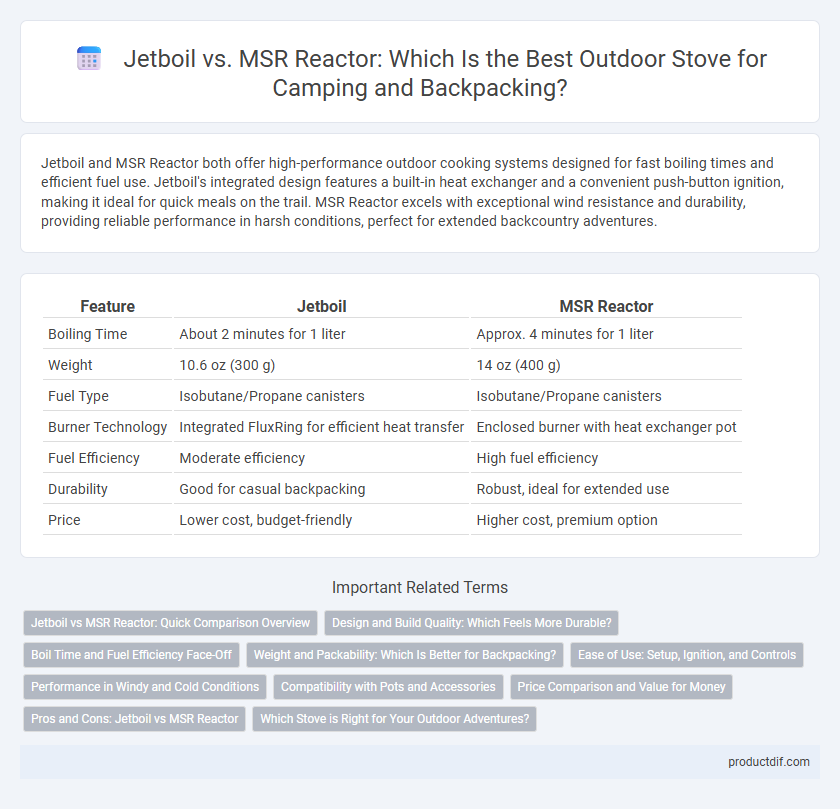 Jetboil vs. MSR Reactor: Which Is the Best Outdoor Stove for Camping and Backpacking?

Jetboil and MSR Reactor both offer high-performance outdoor cooking systems designed for fast boiling times and efficient fuel use. Jetboil's integrated design features a built-in heat exchanger and a convenient push-button ignition, making it ideal for quick meals on the trail. MSR Reactor excels with exceptional wind resistance and durability, providing reliable performance in harsh conditions, perfect for extended backcountry adventures.

| Feature | Jetboil | MSR Reactor |
|---|---|---|
| Boiling Time | About 2 minutes for 1 liter | Approx. 4 minutes for 1 liter |
| Weight | 10.6 oz (300 g) | 14 oz (400 g) |
| Fuel Type | Isobutane/Propane canisters | Isobutane/Propane canisters |
| Burner Technology | Integrated FluxRing for efficient heat transfer | Enclosed burner with heat exchanger pot |
| Fuel Efficiency | Moderate efficiency | High fuel efficiency |
| Durability | Good for casual backpacking | Robust, ideal for extended use |
| Price | Lower cost, budget-friendly | Higher cost, premium option |

Important Related Terms

Jetboil vs MSR Reactor: Quick Comparison Overview
Design and Build Quality: Which Feels More Durable?
Boil Time and Fuel Efficiency Face-Off
Weight and Packability: Which Is Better for Backpacking?
Ease of Use: Setup, Ignition, and Controls
Performance in Windy and Cold Conditions
Compatibility with Pots and Accessories
Price Comparison and Value for Money
Pros and Cons: Jetboil vs MSR Reactor
Which Stove is Right for Your Outdoor Adventures?

productdif.com