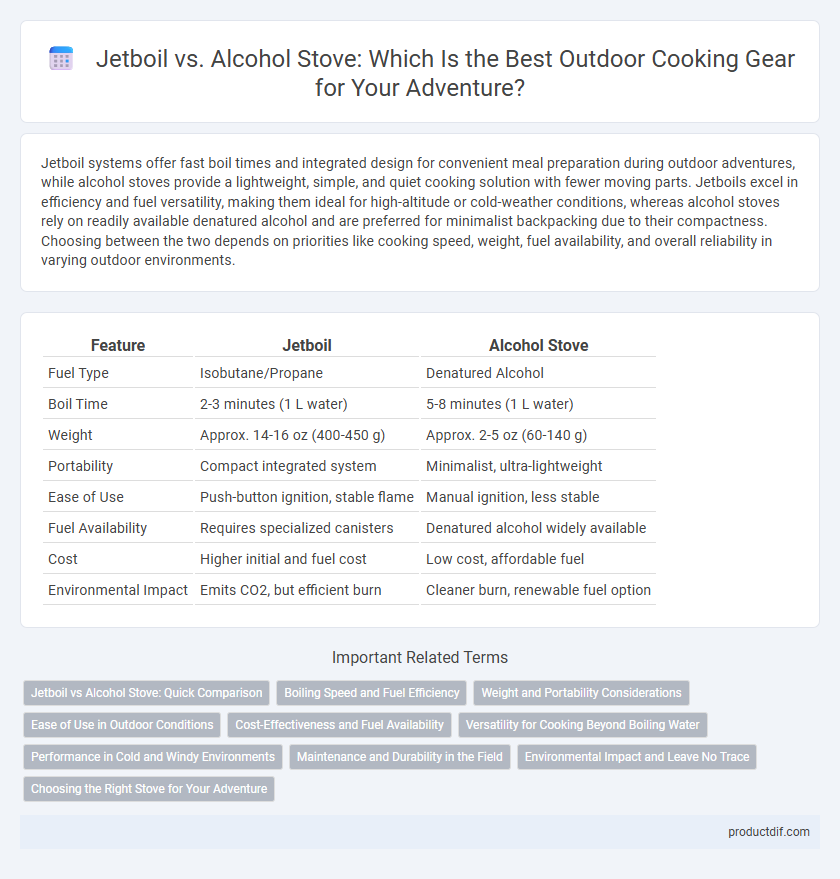 Jetboil vs. Alcohol Stove: Which Is the Best Outdoor Cooking Gear for Your Adventure?

Jetboil systems offer fast boil times and integrated design for convenient meal preparation during outdoor adventures, while alcohol stoves provide a lightweight, simple, and quiet cooking solution with fewer moving parts. Jetboils excel in efficiency and fuel versatility, making them ideal for high-altitude or cold-weather conditions, whereas alcohol stoves rely on readily available denatured alcohol and are preferred for minimalist backpacking due to their compactness. Choosing between the two depends on priorities like cooking speed, weight, fuel availability, and overall reliability in varying outdoor environments.

| Feature | Jetboil | Alcohol Stove |
|---|---|---|
| Fuel Type | Isobutane/Propane | Denatured Alcohol |
| Boil Time | 2-3 minutes (1 L water) | 5-8 minutes (1 L water) |
| Weight | Approx. 14-16 oz (400-450 g) | Approx. 2-5 oz (60-140 g) |
| Portability | Compact integrated system | Minimalist, ultra-lightweight |
| Ease of Use | Push-button ignition, stable flame | Manual ignition, less stable |
| Fuel Availability | Requires specialized canisters | Denatured alcohol widely available |
| Cost | Higher initial and fuel cost | Low cost, affordable fuel |
| Environmental Impact | Emits CO2, but efficient burn | Cleaner burn, renewable fuel option |

Important Related Terms

Jetboil vs Alcohol Stove: Quick Comparison
Boiling Speed and Fuel Efficiency
Weight and Portability Considerations
Ease of Use in Outdoor Conditions
Cost-Effectiveness and Fuel Availability
Versatility for Cooking Beyond Boiling Water
Performance in Cold and Windy Environments
Maintenance and Durability in the Field
Environmental Impact and Leave No Trace
Choosing the Right Stove for Your Adventure

productdif.com