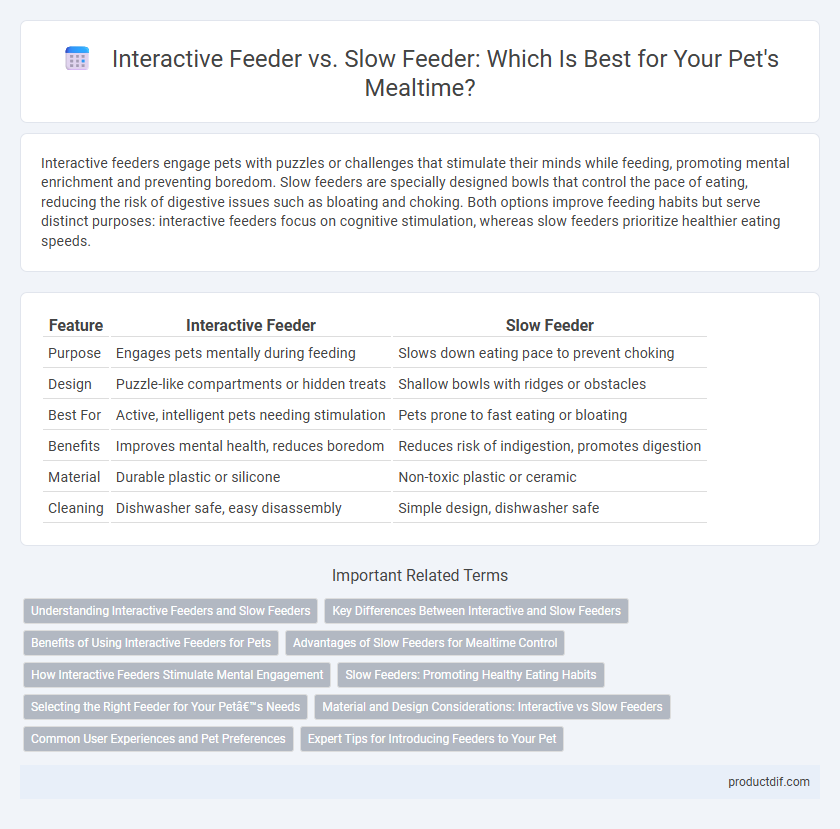 Interactive Feeder vs. Slow Feeder: Which Is Best for Your Pet's Mealtime?

Interactive feeders engage pets with puzzles or challenges that stimulate their minds while feeding, promoting mental enrichment and preventing boredom. Slow feeders are specially designed bowls that control the pace of eating, reducing the risk of digestive issues such as bloating and choking. Both options improve feeding habits but serve distinct purposes: interactive feeders focus on cognitive stimulation, whereas slow feeders prioritize healthier eating speeds.

| Feature | Interactive Feeder | Slow Feeder |
|---|---|---|
| Purpose | Engages pets mentally during feeding | Slows down eating pace to prevent choking |
| Design | Puzzle-like compartments or hidden treats | Shallow bowls with ridges or obstacles |
| Best For | Active, intelligent pets needing stimulation | Pets prone to fast eating or bloating |
| Benefits | Improves mental health, reduces boredom | Reduces risk of indigestion, promotes digestion |
| Material | Durable plastic or silicone | Non-toxic plastic or ceramic |
| Cleaning | Dishwasher safe, easy disassembly | Simple design, dishwasher safe |

Important Related Terms

Understanding Interactive Feeders and Slow Feeders
Key Differences Between Interactive and Slow Feeders
Benefits of Using Interactive Feeders for Pets
Advantages of Slow Feeders for Mealtime Control
How Interactive Feeders Stimulate Mental Engagement
Slow Feeders: Promoting Healthy Eating Habits
Selecting the Right Feeder for Your Petâ€™s Needs
Material and Design Considerations: Interactive vs Slow Feeders
Common User Experiences and Pet Preferences
Expert Tips for Introducing Feeders to Your Pet

productdif.com