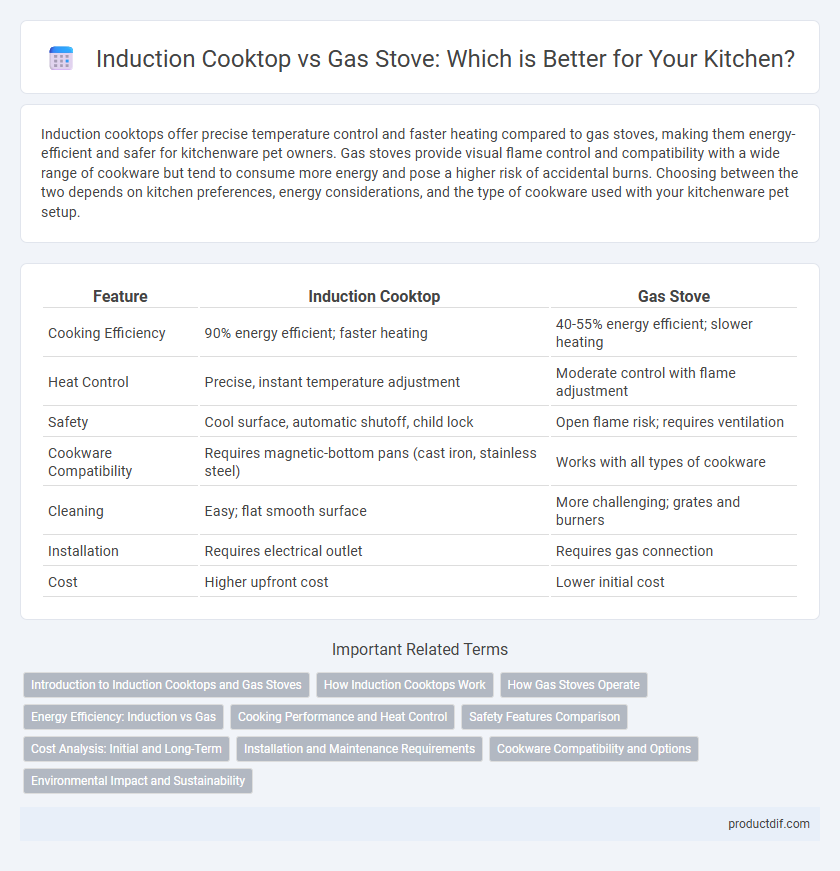 Induction Cooktop vs Gas Stove: Which is Better for Your Kitchen?

Induction cooktops offer precise temperature control and faster heating compared to gas stoves, making them energy-efficient and safer for kitchenware pet owners. Gas stoves provide visual flame control and compatibility with a wide range of cookware but tend to consume more energy and pose a higher risk of accidental burns. Choosing between the two depends on kitchen preferences, energy considerations, and the type of cookware used with your kitchenware pet setup.

| Feature | Induction Cooktop | Gas Stove |
|---|---|---|
| Cooking Efficiency | 90% energy efficient; faster heating | 40-55% energy efficient; slower heating |
| Heat Control | Precise, instant temperature adjustment | Moderate control with flame adjustment |
| Safety | Cool surface, automatic shutoff, child lock | Open flame risk; requires ventilation |
| Cookware Compatibility | Requires magnetic-bottom pans (cast iron, stainless steel) | Works with all types of cookware |
| Cleaning | Easy; flat smooth surface | More challenging; grates and burners |
| Installation | Requires electrical outlet | Requires gas connection |
| Cost | Higher upfront cost | Lower initial cost |

Important Related Terms

Introduction to Induction Cooktops and Gas Stoves
How Induction Cooktops Work
How Gas Stoves Operate
Energy Efficiency: Induction vs Gas
Cooking Performance and Heat Control
Safety Features Comparison
Cost Analysis: Initial and Long-Term
Installation and Maintenance Requirements
Cookware Compatibility and Options
Environmental Impact and Sustainability

productdif.com