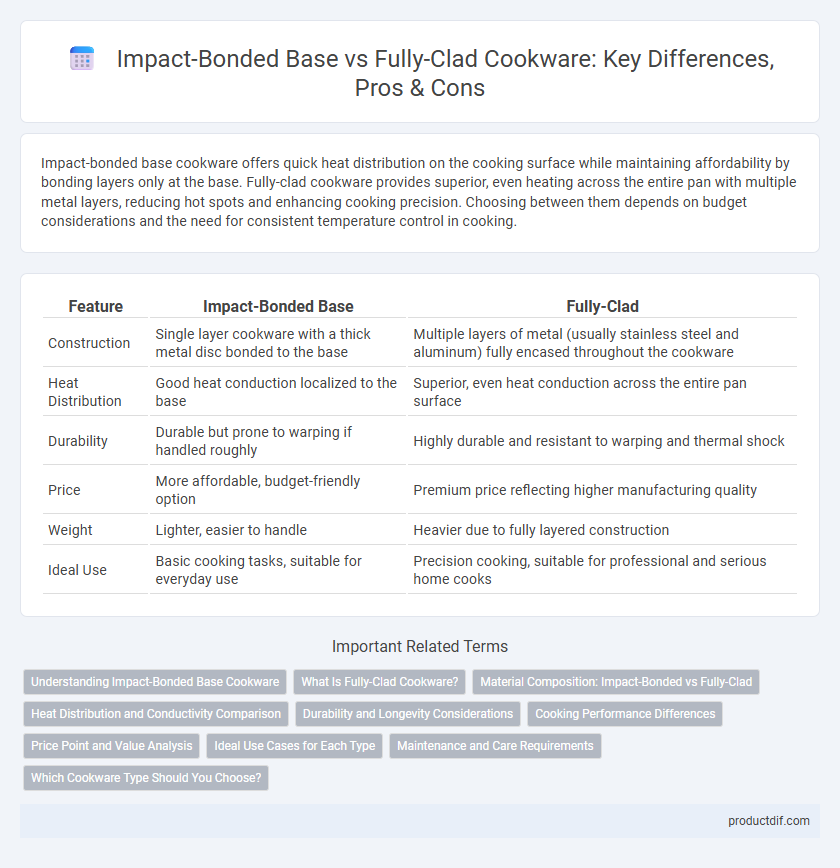 Impact-Bonded Base vs Fully-Clad Cookware: Key Differences, Pros & Cons

Impact-bonded base cookware offers quick heat distribution on the cooking surface while maintaining affordability by bonding layers only at the base. Fully-clad cookware provides superior, even heating across the entire pan with multiple metal layers, reducing hot spots and enhancing cooking precision. Choosing between them depends on budget considerations and the need for consistent temperature control in cooking.

| Feature | Impact-Bonded Base | Fully-Clad |
|---|---|---|
| Construction | Single layer cookware with a thick metal disc bonded to the base | Multiple layers of metal (usually stainless steel and aluminum) fully encased throughout the cookware |
| Heat Distribution | Good heat conduction localized to the base | Superior, even heat conduction across the entire pan surface |
| Durability | Durable but prone to warping if handled roughly | Highly durable and resistant to warping and thermal shock |
| Price | More affordable, budget-friendly option | Premium price reflecting higher manufacturing quality |
| Weight | Lighter, easier to handle | Heavier due to fully layered construction |
| Ideal Use | Basic cooking tasks, suitable for everyday use | Precision cooking, suitable for professional and serious home cooks |

Important Related Terms

Understanding Impact-Bonded Base Cookware
What Is Fully-Clad Cookware?
Material Composition: Impact-Bonded vs Fully-Clad
Heat Distribution and Conductivity Comparison
Durability and Longevity Considerations
Cooking Performance Differences
Price Point and Value Analysis
Ideal Use Cases for Each Type
Maintenance and Care Requirements
Which Cookware Type Should You Choose?

productdif.com