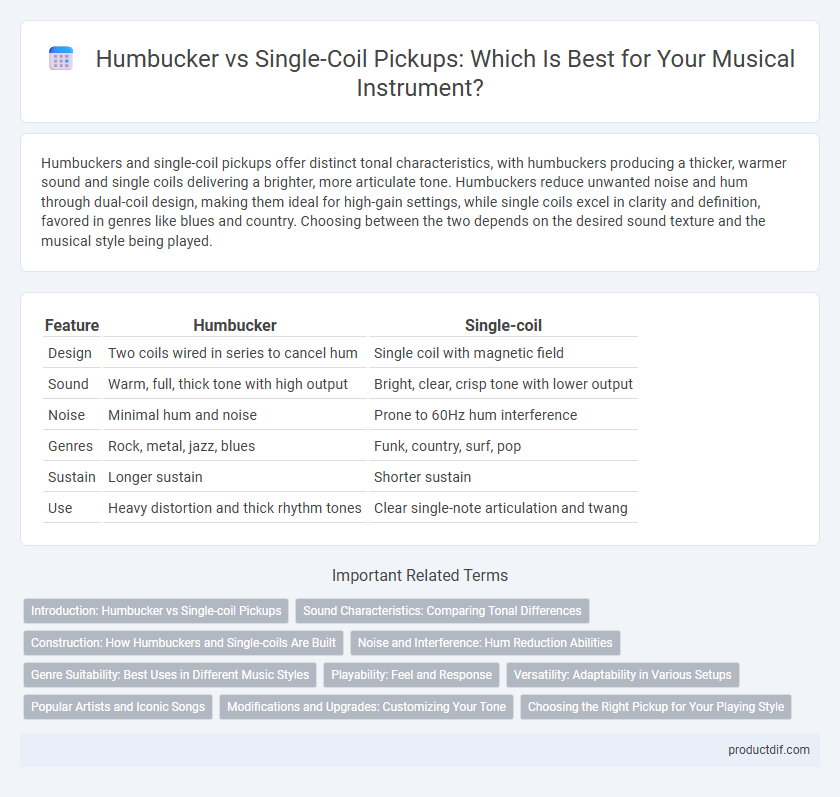 Humbucker vs Single-Coil Pickups: Which Is Best for Your Musical Instrument?

Humbuckers and single-coil pickups offer distinct tonal characteristics, with humbuckers producing a thicker, warmer sound and single coils delivering a brighter, more articulate tone. Humbuckers reduce unwanted noise and hum through dual-coil design, making them ideal for high-gain settings, while single coils excel in clarity and definition, favored in genres like blues and country. Choosing between the two depends on the desired sound texture and the musical style being played.

| Feature | Humbucker | Single-coil |
|---|---|---|
| Design | Two coils wired in series to cancel hum | Single coil with magnetic field |
| Sound | Warm, full, thick tone with high output | Bright, clear, crisp tone with lower output |
| Noise | Minimal hum and noise | Prone to 60Hz hum interference |
| Genres | Rock, metal, jazz, blues | Funk, country, surf, pop |
| Sustain | Longer sustain | Shorter sustain |
| Use | Heavy distortion and thick rhythm tones | Clear single-note articulation and twang |

Important Related Terms

Introduction: Humbucker vs Single-coil Pickups
Sound Characteristics: Comparing Tonal Differences
Construction: How Humbuckers and Single-coils Are Built
Noise and Interference: Hum Reduction Abilities
Genre Suitability: Best Uses in Different Music Styles
Playability: Feel and Response
Versatility: Adaptability in Various Setups
Popular Artists and Iconic Songs
Modifications and Upgrades: Customizing Your Tone
Choosing the Right Pickup for Your Playing Style

productdif.com