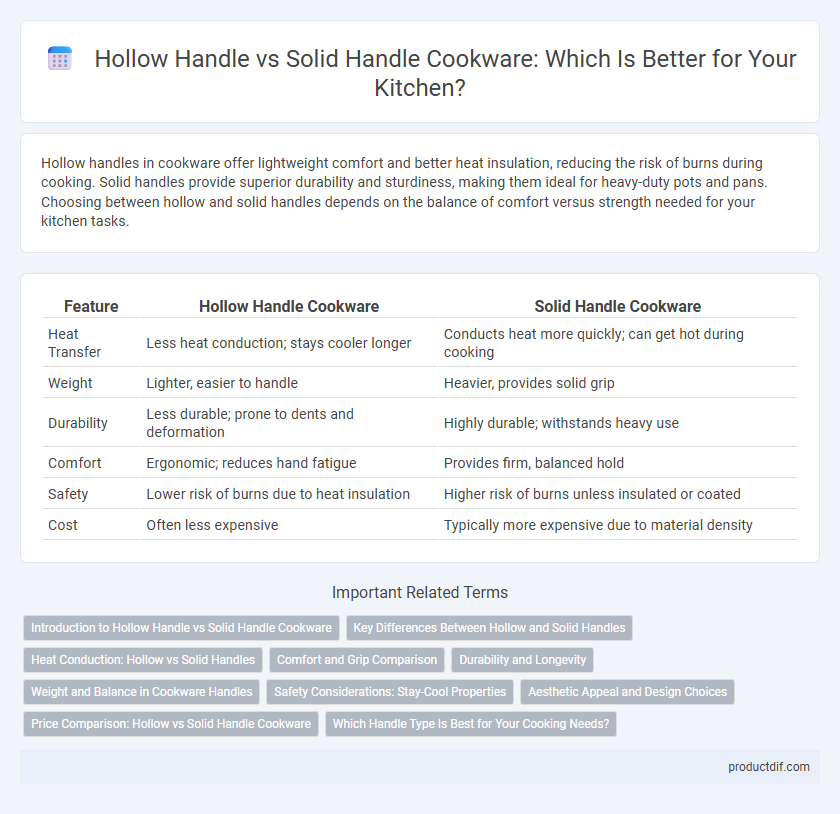 Hollow Handle vs Solid Handle Cookware: Which Is Better for Your Kitchen?

Hollow handles in cookware offer lightweight comfort and better heat insulation, reducing the risk of burns during cooking. Solid handles provide superior durability and sturdiness, making them ideal for heavy-duty pots and pans. Choosing between hollow and solid handles depends on the balance of comfort versus strength needed for your kitchen tasks.

| Feature | Hollow Handle Cookware | Solid Handle Cookware |
|---|---|---|
| Heat Transfer | Less heat conduction; stays cooler longer | Conducts heat more quickly; can get hot during cooking |
| Weight | Lighter, easier to handle | Heavier, provides solid grip |
| Durability | Less durable; prone to dents and deformation | Highly durable; withstands heavy use |
| Comfort | Ergonomic; reduces hand fatigue | Provides firm, balanced hold |
| Safety | Lower risk of burns due to heat insulation | Higher risk of burns unless insulated or coated |
| Cost | Often less expensive | Typically more expensive due to material density |

Important Related Terms

Introduction to Hollow Handle vs Solid Handle Cookware
Key Differences Between Hollow and Solid Handles
Heat Conduction: Hollow vs Solid Handles
Comfort and Grip Comparison
Durability and Longevity
Weight and Balance in Cookware Handles
Safety Considerations: Stay-Cool Properties
Aesthetic Appeal and Design Choices
Price Comparison: Hollow vs Solid Handle Cookware
Which Handle Type Is Best for Your Cooking Needs?

productdif.com