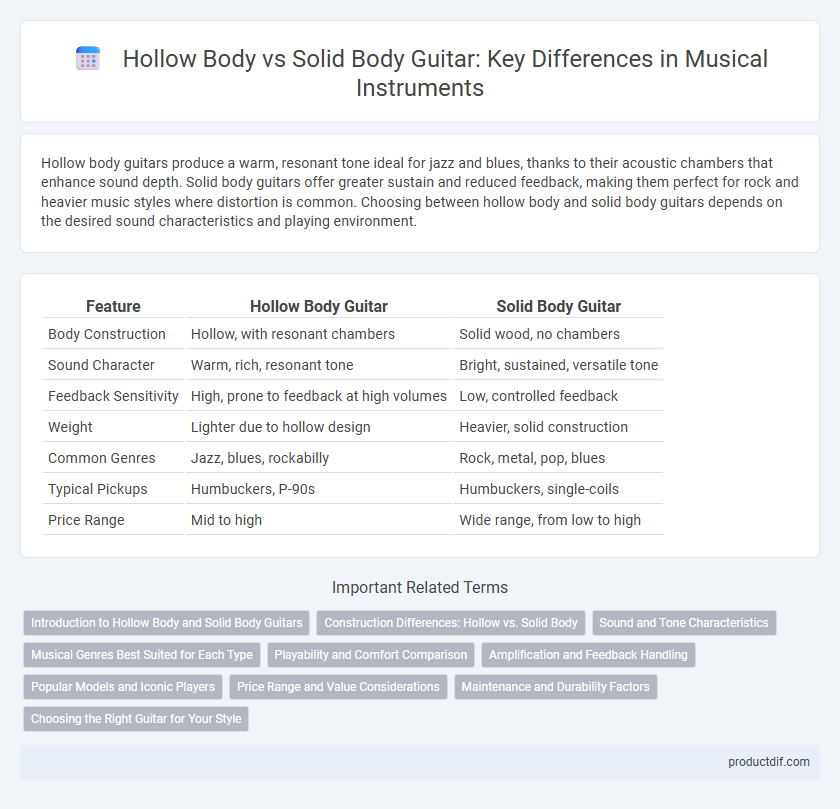 Hollow Body vs Solid Body Guitar: Key Differences in Musical Instruments

Hollow body guitars produce a warm, resonant tone ideal for jazz and blues, thanks to their acoustic chambers that enhance sound depth. Solid body guitars offer greater sustain and reduced feedback, making them perfect for rock and heavier music styles where distortion is common. Choosing between hollow body and solid body guitars depends on the desired sound characteristics and playing environment.

| Feature | Hollow Body Guitar | Solid Body Guitar |
|---|---|---|
| Body Construction | Hollow, with resonant chambers | Solid wood, no chambers |
| Sound Character | Warm, rich, resonant tone | Bright, sustained, versatile tone |
| Feedback Sensitivity | High, prone to feedback at high volumes | Low, controlled feedback |
| Weight | Lighter due to hollow design | Heavier, solid construction |
| Common Genres | Jazz, blues, rockabilly | Rock, metal, pop, blues |
| Typical Pickups | Humbuckers, P-90s | Humbuckers, single-coils |
| Price Range | Mid to high | Wide range, from low to high |

Important Related Terms

Introduction to Hollow Body and Solid Body Guitars
Construction Differences: Hollow vs. Solid Body
Sound and Tone Characteristics
Musical Genres Best Suited for Each Type
Playability and Comfort Comparison
Amplification and Feedback Handling
Popular Models and Iconic Players
Price Range and Value Considerations
Maintenance and Durability Factors
Choosing the Right Guitar for Your Style

productdif.com