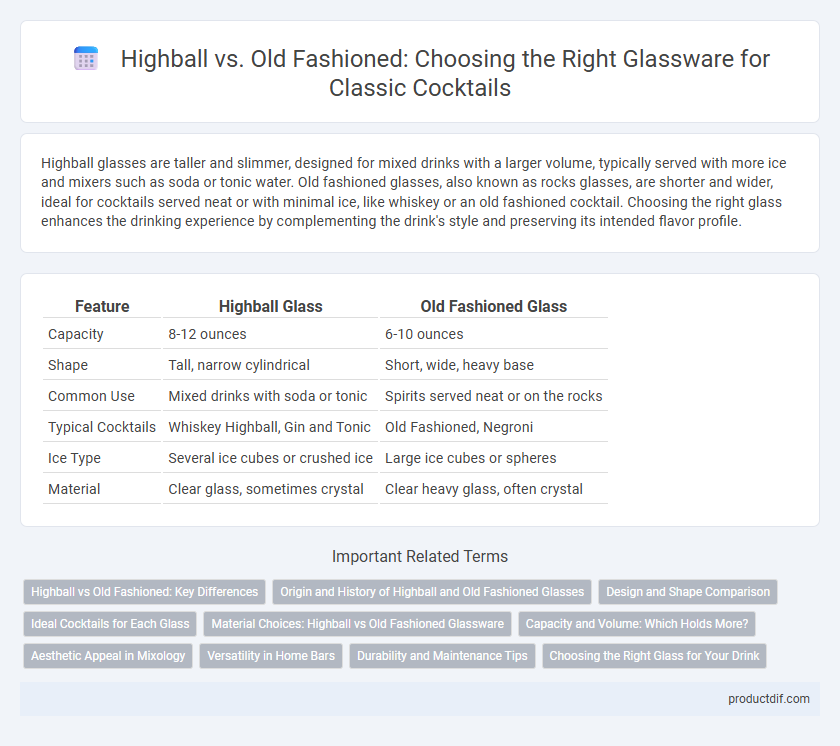 Highball vs. Old Fashioned: Choosing the Right Glassware for Classic Cocktails

Highball glasses are taller and slimmer, designed for mixed drinks with a larger volume, typically served with more ice and mixers such as soda or tonic water. Old fashioned glasses, also known as rocks glasses, are shorter and wider, ideal for cocktails served neat or with minimal ice, like whiskey or an old fashioned cocktail. Choosing the right glass enhances the drinking experience by complementing the drink's style and preserving its intended flavor profile.

| Feature | Highball Glass | Old Fashioned Glass |
|---|---|---|
| Capacity | 8-12 ounces | 6-10 ounces |
| Shape | Tall, narrow cylindrical | Short, wide, heavy base |
| Common Use | Mixed drinks with soda or tonic | Spirits served neat or on the rocks |
| Typical Cocktails | Whiskey Highball, Gin and Tonic | Old Fashioned, Negroni |
| Ice Type | Several ice cubes or crushed ice | Large ice cubes or spheres |
| Material | Clear glass, sometimes crystal | Clear heavy glass, often crystal |

Important Related Terms

Highball vs Old Fashioned: Key Differences
Origin and History of Highball and Old Fashioned Glasses
Design and Shape Comparison
Ideal Cocktails for Each Glass
Material Choices: Highball vs Old Fashioned Glassware
Capacity and Volume: Which Holds More?
Aesthetic Appeal in Mixology
Versatility in Home Bars
Durability and Maintenance Tips
Choosing the Right Glass for Your Drink

productdif.com