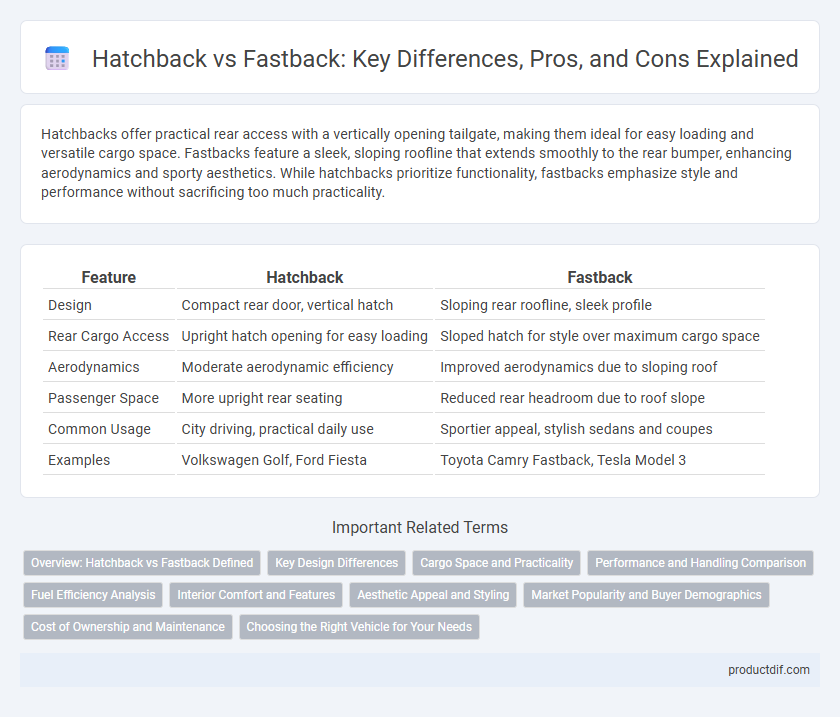 Hatchback vs Fastback: Key Differences, Pros, and Cons Explained

Hatchbacks offer practical rear access with a vertically opening tailgate, making them ideal for easy loading and versatile cargo space. Fastbacks feature a sleek, sloping roofline that extends smoothly to the rear bumper, enhancing aerodynamics and sporty aesthetics. While hatchbacks prioritize functionality, fastbacks emphasize style and performance without sacrificing too much practicality.

| Feature | Hatchback | Fastback |
|---|---|---|
| Design | Compact rear door, vertical hatch | Sloping rear roofline, sleek profile |
| Rear Cargo Access | Upright hatch opening for easy loading | Sloped hatch for style over maximum cargo space |
| Aerodynamics | Moderate aerodynamic efficiency | Improved aerodynamics due to sloping roof |
| Passenger Space | More upright rear seating | Reduced rear headroom due to roof slope |
| Common Usage | City driving, practical daily use | Sportier appeal, stylish sedans and coupes |
| Examples | Volkswagen Golf, Ford Fiesta | Toyota Camry Fastback, Tesla Model 3 |

Important Related Terms

Overview: Hatchback vs Fastback Defined
Key Design Differences
Cargo Space and Practicality
Performance and Handling Comparison
Fuel Efficiency Analysis
Interior Comfort and Features
Aesthetic Appeal and Styling
Market Popularity and Buyer Demographics
Cost of Ownership and Maintenance
Choosing the Right Vehicle for Your Needs

productdif.com