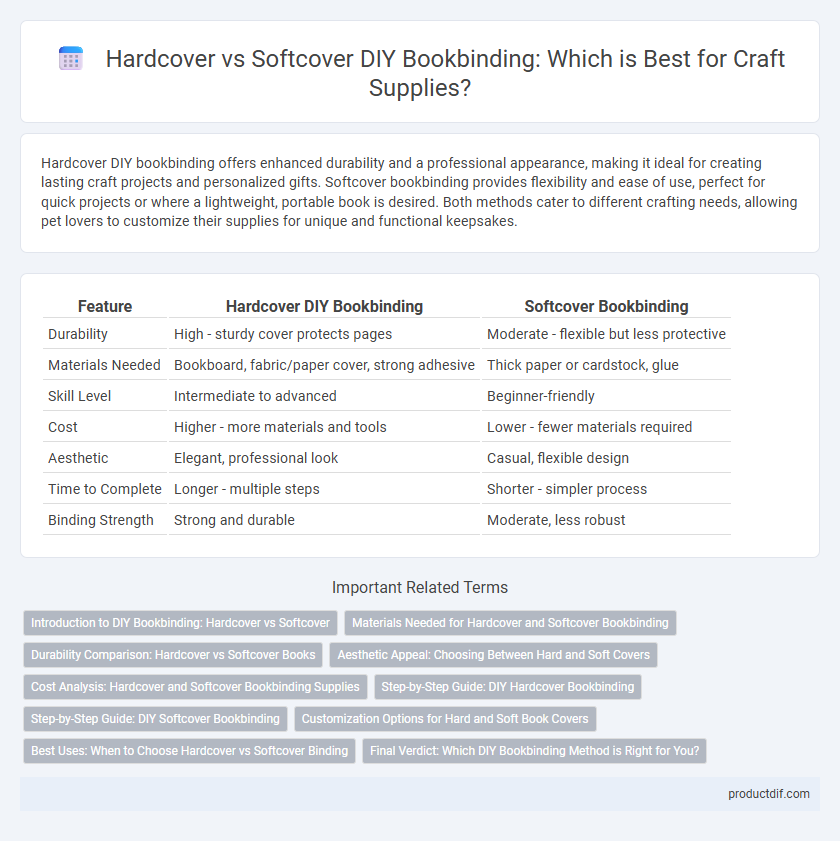 Hardcover vs Softcover DIY Bookbinding: Which is Best for Craft Supplies?

Hardcover DIY bookbinding offers enhanced durability and a professional appearance, making it ideal for creating lasting craft projects and personalized gifts. Softcover bookbinding provides flexibility and ease of use, perfect for quick projects or where a lightweight, portable book is desired. Both methods cater to different crafting needs, allowing pet lovers to customize their supplies for unique and functional keepsakes.

| Feature | Hardcover DIY Bookbinding | Softcover Bookbinding |
|---|---|---|
| Durability | High - sturdy cover protects pages | Moderate - flexible but less protective |
| Materials Needed | Bookboard, fabric/paper cover, strong adhesive | Thick paper or cardstock, glue |
| Skill Level | Intermediate to advanced | Beginner-friendly |
| Cost | Higher - more materials and tools | Lower - fewer materials required |
| Aesthetic | Elegant, professional look | Casual, flexible design |
| Time to Complete | Longer - multiple steps | Shorter - simpler process |
| Binding Strength | Strong and durable | Moderate, less robust |

Important Related Terms

Introduction to DIY Bookbinding: Hardcover vs Softcover
Materials Needed for Hardcover and Softcover Bookbinding
Durability Comparison: Hardcover vs Softcover Books
Aesthetic Appeal: Choosing Between Hard and Soft Covers
Cost Analysis: Hardcover and Softcover Bookbinding Supplies
Step-by-Step Guide: DIY Hardcover Bookbinding
Step-by-Step Guide: DIY Softcover Bookbinding
Customization Options for Hard and Soft Book Covers
Best Uses: When to Choose Hardcover vs Softcover Binding
Final Verdict: Which DIY Bookbinding Method is Right for You?

productdif.com